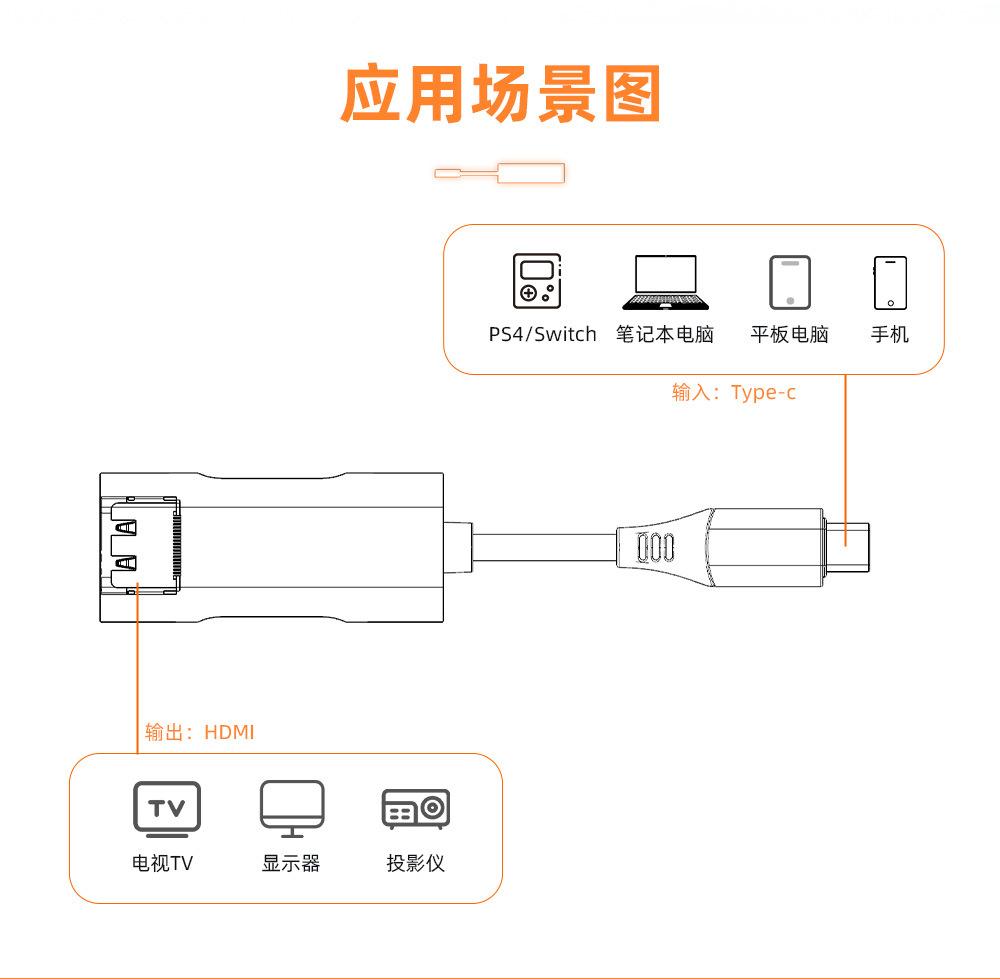 应用场景图

PS4/Switch 笔记本电脑 平板电脑 手机

输入：Type-c

输出：HDMI

TV

电视TV 显示器 投影仪