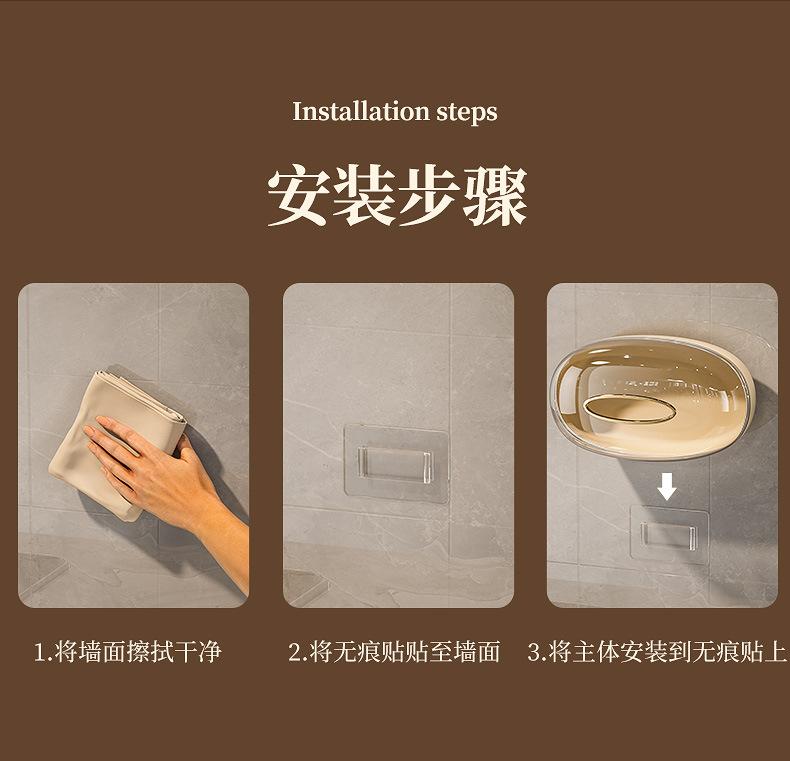 Installation steps

安装步骤

1.将墙面擦拭干净

2.将无痕贴贴至墙面

3.将主体安装到无痕贴上