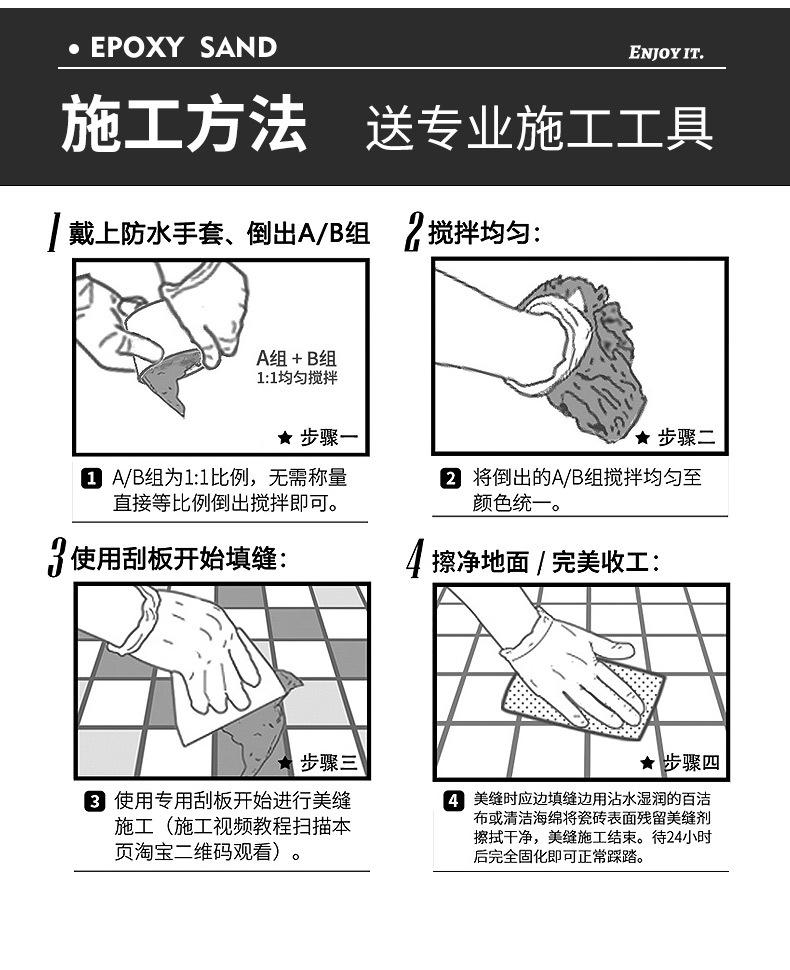 • EPOXY SAND

ENJOY IT.

施工方法 送专业施工工具

1 戴上防水手套、倒出A/B组

A组 + B组
1:1均匀搅拌

★ 步骤一

1 A/B组为1:1比例，无需称量直接等比例倒出搅拌即可。

2 搅拌均匀：

★ 步骤二

2 将倒出的A/B组搅拌均匀至颜色统一。

3 使用刮板开始填缝：

★ 步骤三

3 使用专用刮板开始进行美缝施工（施工视频教程扫描本页淘宝二维码观看）。

4 擦净地面 / 完美收工：

★ 步骤四

4 美缝时应边填缝边用沾水湿润的百洁布或清洁海绵将瓷砖表面残留美缝剂擦拭干净，美缝施工结束。待24小时后完全固化即可正常踩踏。