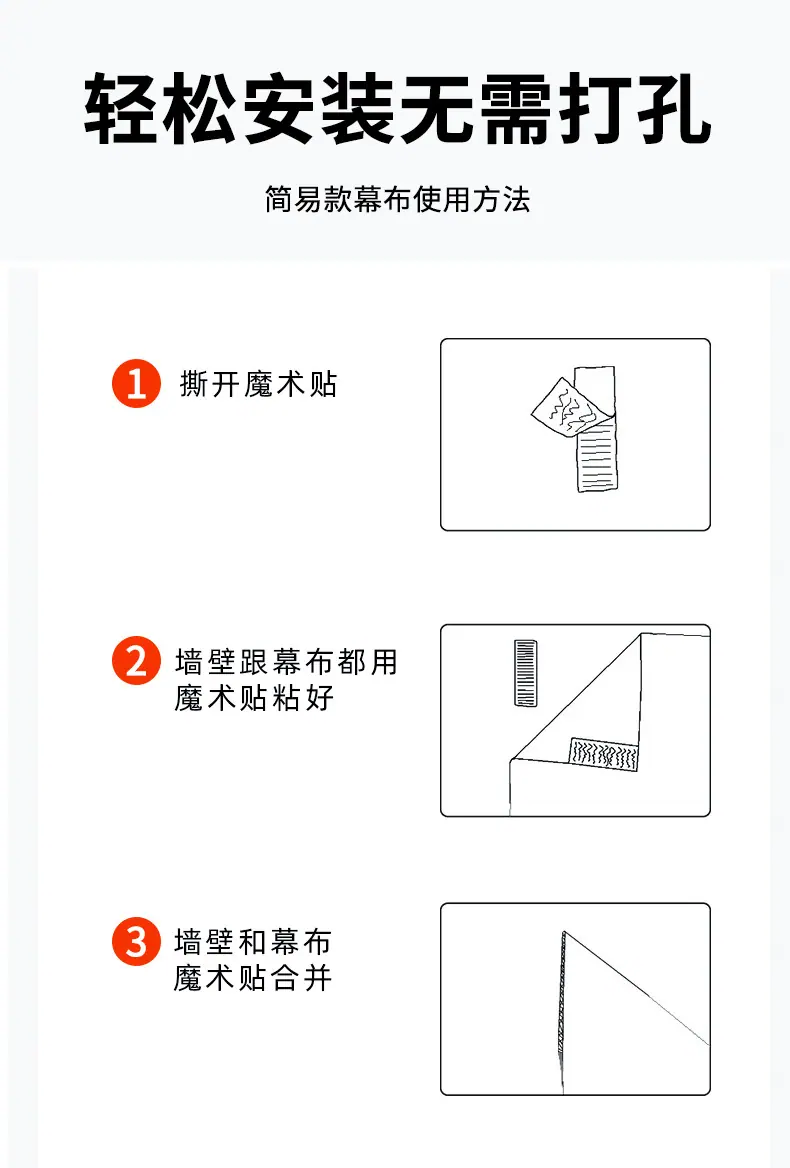 轻松安装无需打孔

简易款幕布使用方法

1 撕开魔术贴

2 墙壁跟幕布都用魔术贴粘好

3 墙壁和幕布魔术贴合并