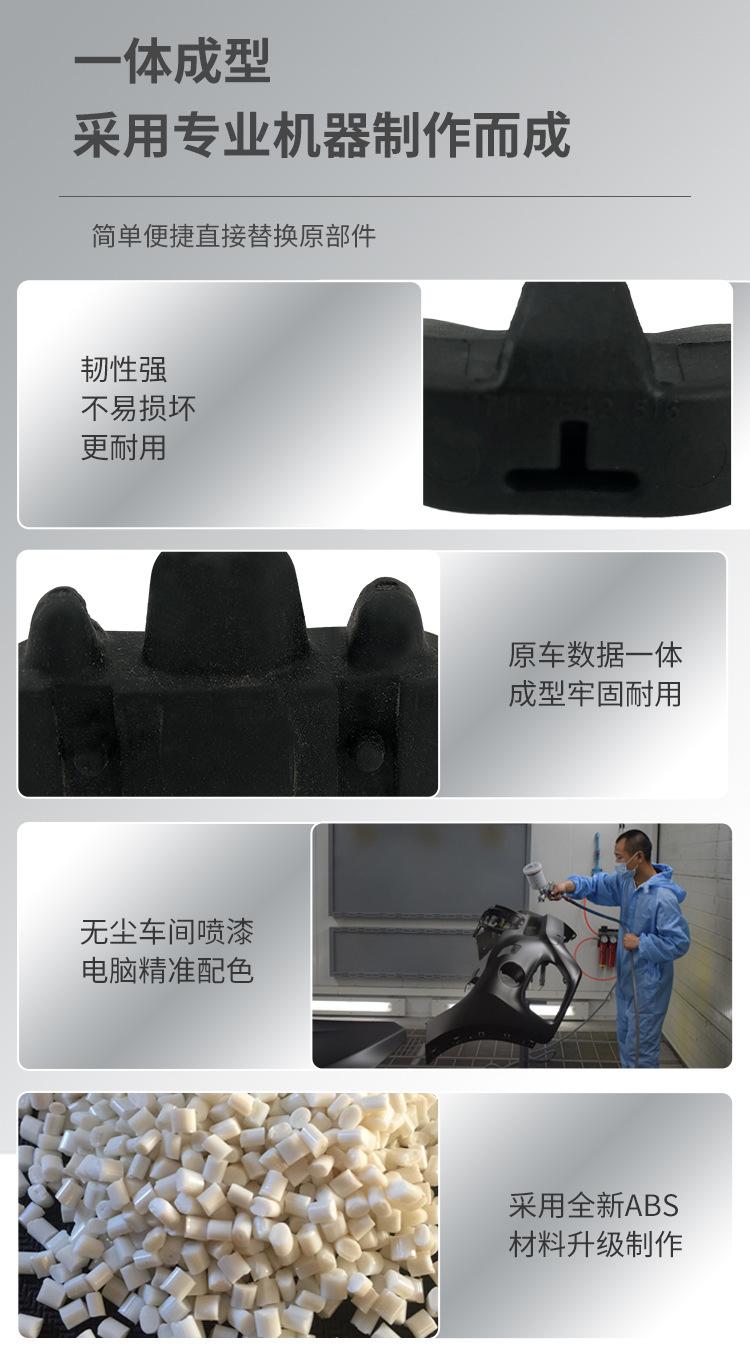 一体成型
采用专业机器制作而成

简单便捷直接替换原部件

韧性强
不易损坏
更耐用

原车数据一体
成型牢固耐用

无尘车间喷漆
电脑精准配色

采用全新ABS
材料升级制作