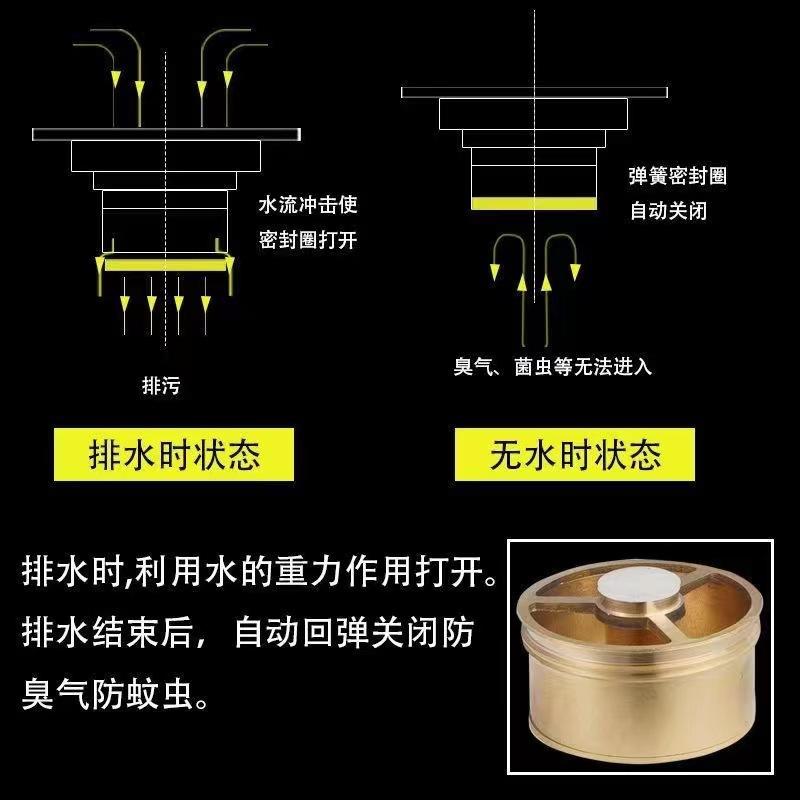 水流冲击使密封圈打开

排污

排水时状态

弹簧密封圈自动关闭

臭气、菌虫等无法进入

无水时状态

排水时,利用水的重力作用打开。排水结束后，自动回弹关闭防臭气防蚊虫。