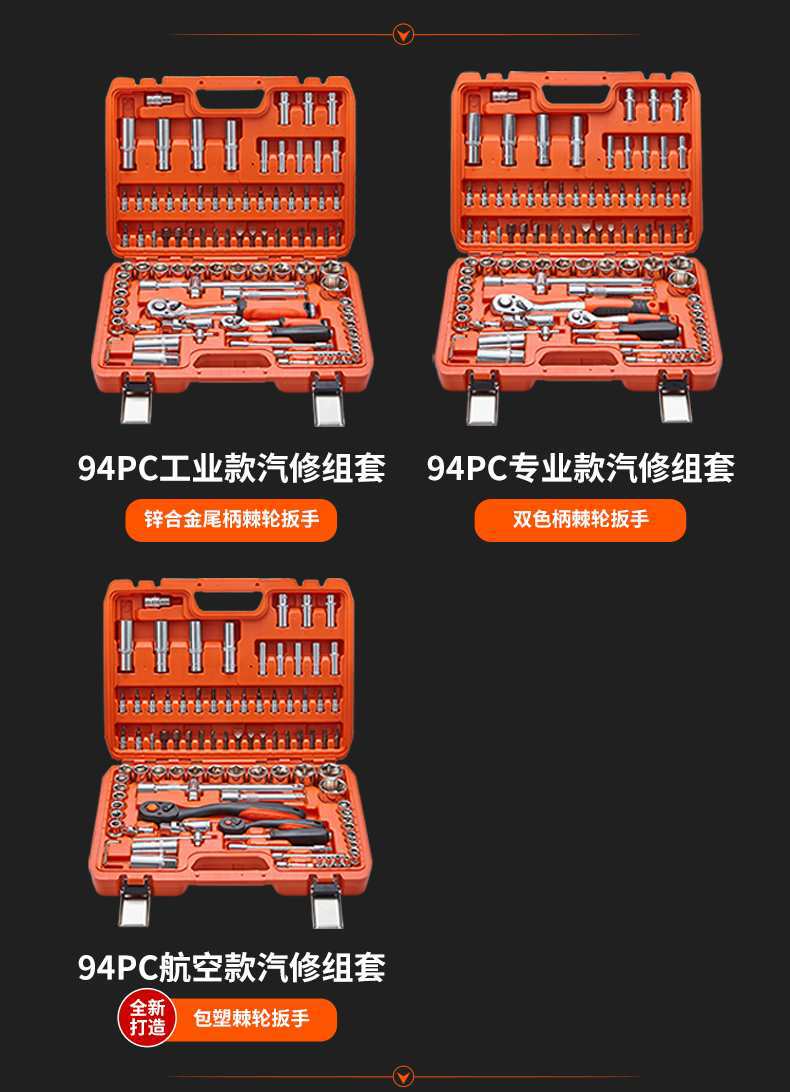 94PC工业款汽修组套

锌合金尾柄棘轮扳手

94PC专业款汽修组套

双色柄棘轮扳手

94PC航空款汽修组套

全新打造

包塑棘轮扳手