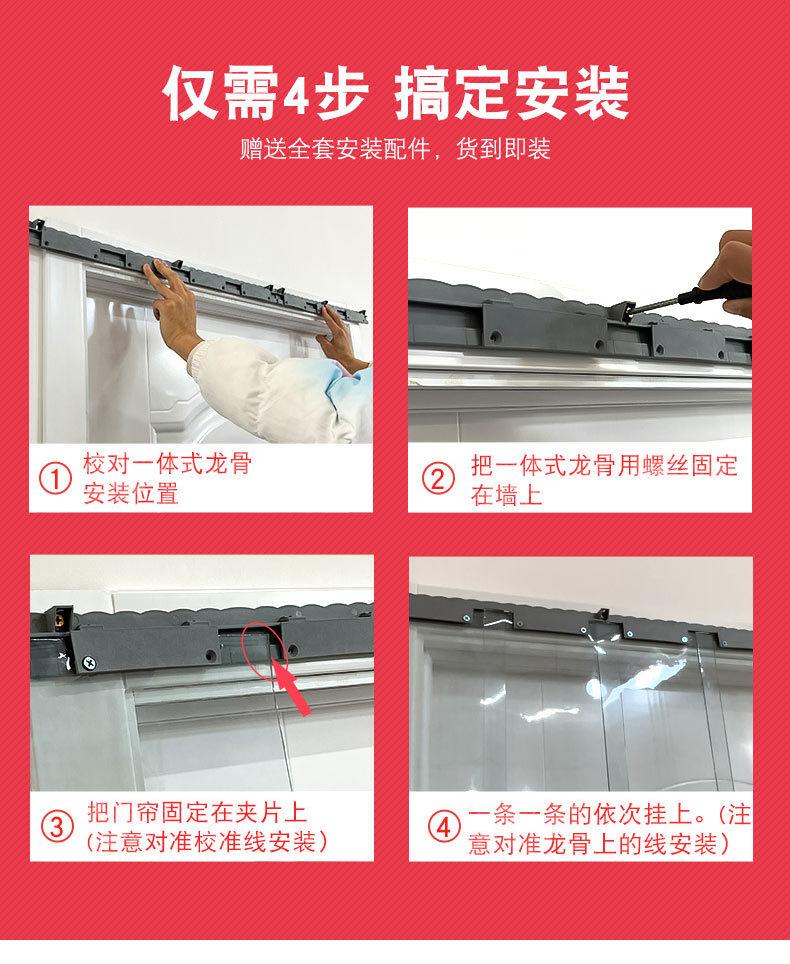 仅需4步 搞定安装

赠送全套安装配件，货到即装

① 校对一体式龙骨安装位置

② 把一体式龙骨用螺丝固定在墙上

③ 把门帘固定在夹片上（注意对准校准线安装）

④ 一条一条的依次挂上。（注意对准龙骨上的线安装）