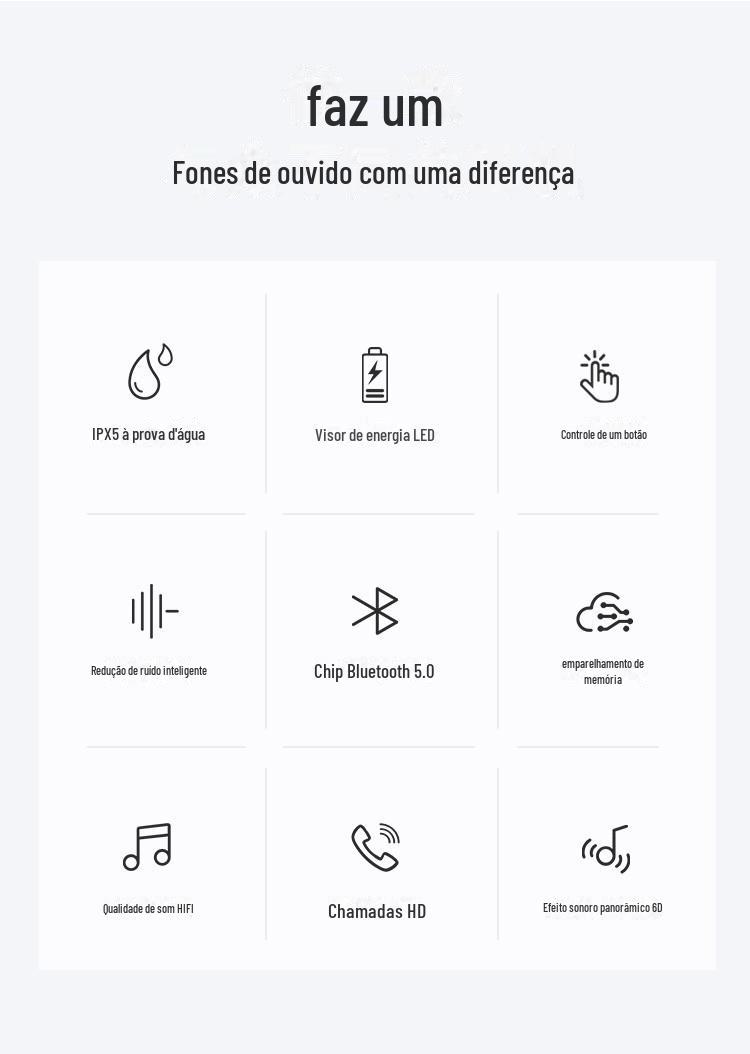 faz um

Fones de ouvido com uma diferença

IPX5 à prova d'água

Visor de energia LED

Controle de um botão

Redução de ruído inteligente

Chip Bluetooth 5.0

emparelhamento de memória

Qualidade de som HIFI

Chamadas HD

Efeito sonoro panorâmico 6D