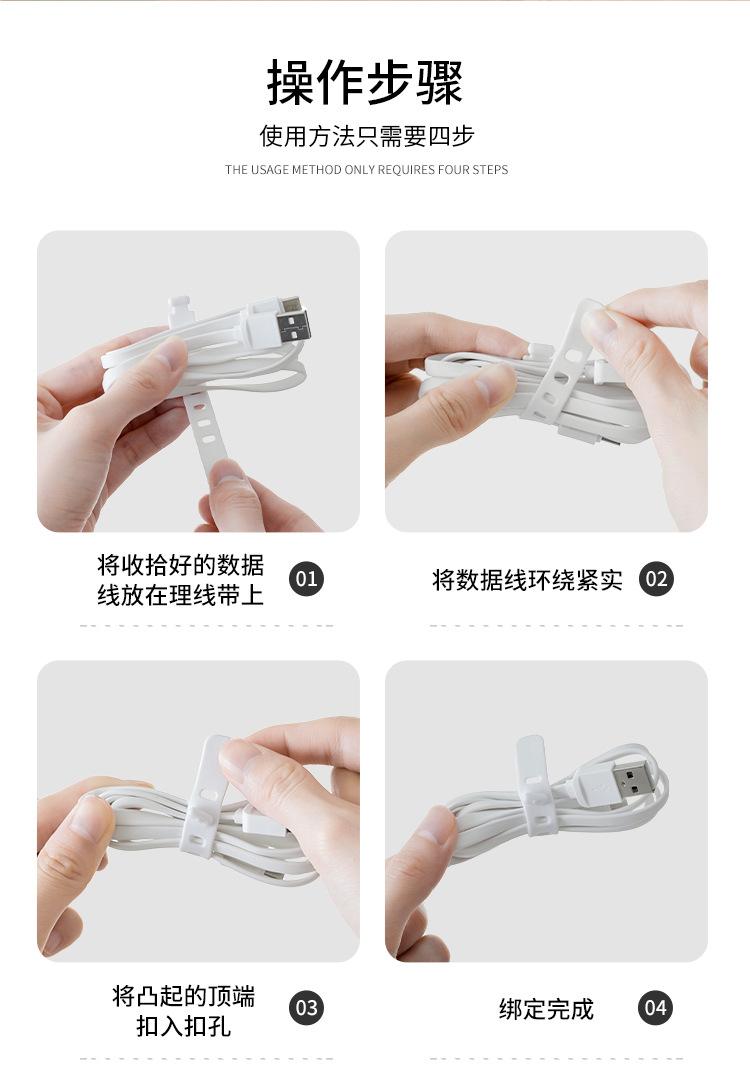 操作步骤

使用方法只需要四步

THE USAGE METHOD ONLY REQUIRES FOUR STEPS

将收拾好的数据线放在理线带上 01

将数据线环绕紧实 02

将凸起的顶端扣入扣孔 03

绑定完成 04