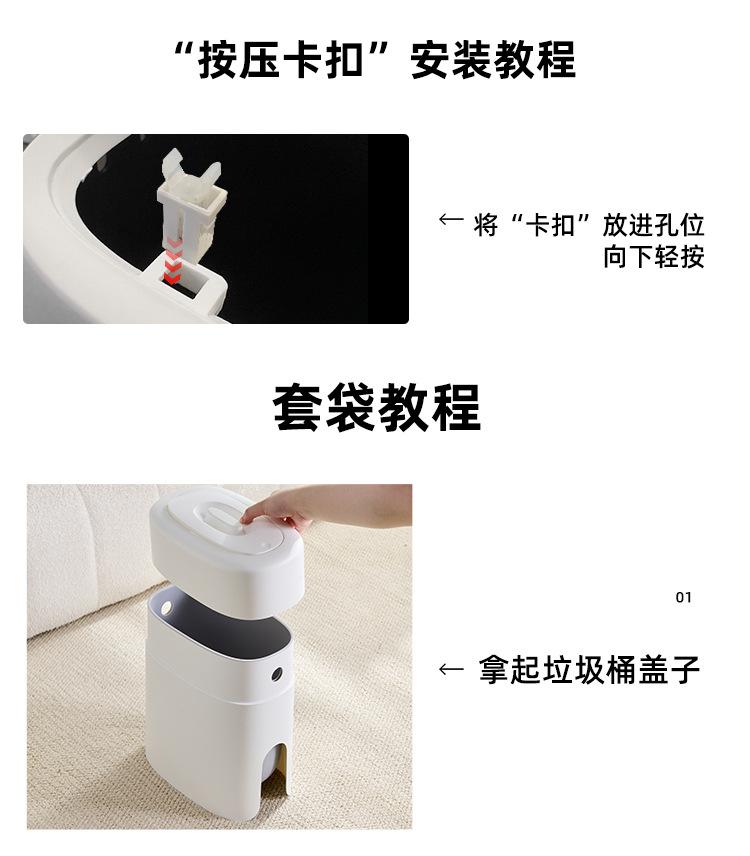 “按压卡扣”安装教程

← 将“卡扣”放进孔位向下轻按

套袋教程

01

← 拿起垃圾桶盖子