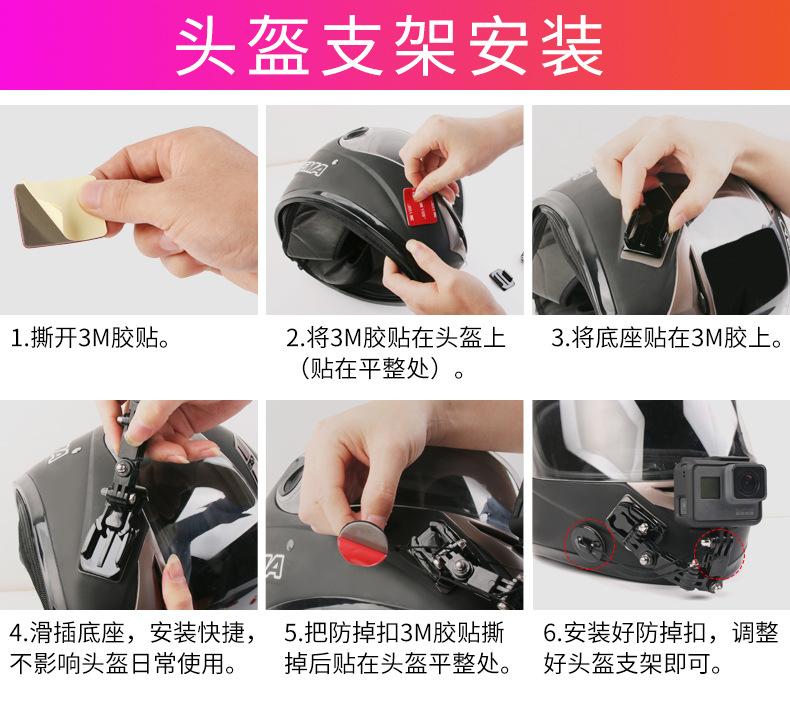 头盔支架安装

1.撕开3M胶贴。

2.将3M胶贴在头盔上（贴在平整处）。

3.将底座贴在3M胶上。

4.滑插底座，安装快捷，不影响头盔日常使用。

5.把防掉扣3M胶贴撕掉后贴在头盔平整处。

6.安装好防掉扣，调整好头盔支架即可。