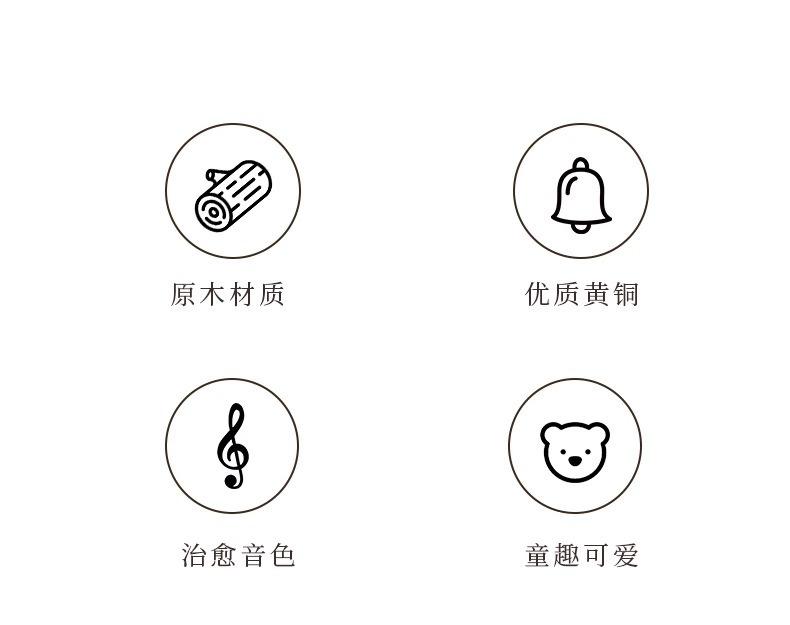 原木材质

优质黄铜

治愈音色

童趣可爱