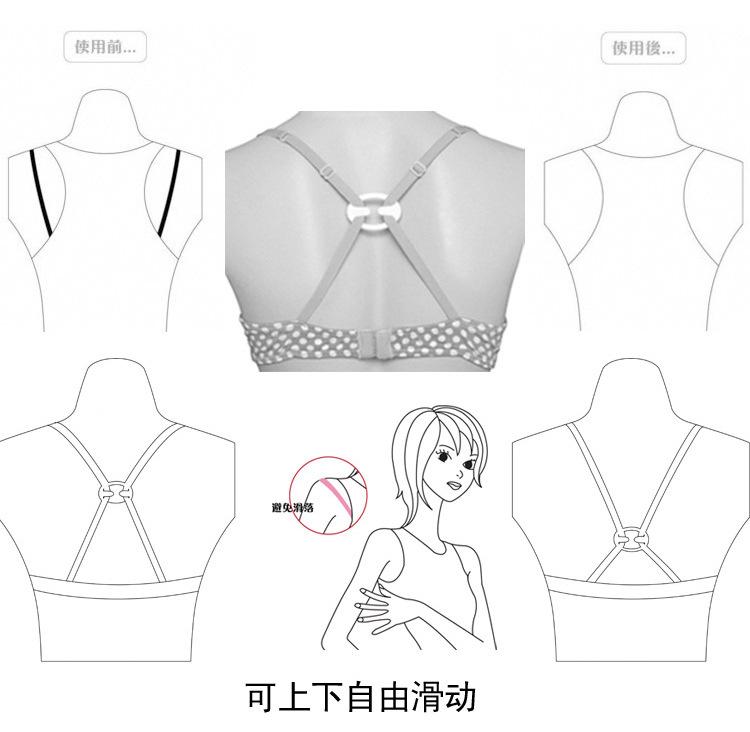 使用前...

使用後...

避免滑落

可上下自由滑动