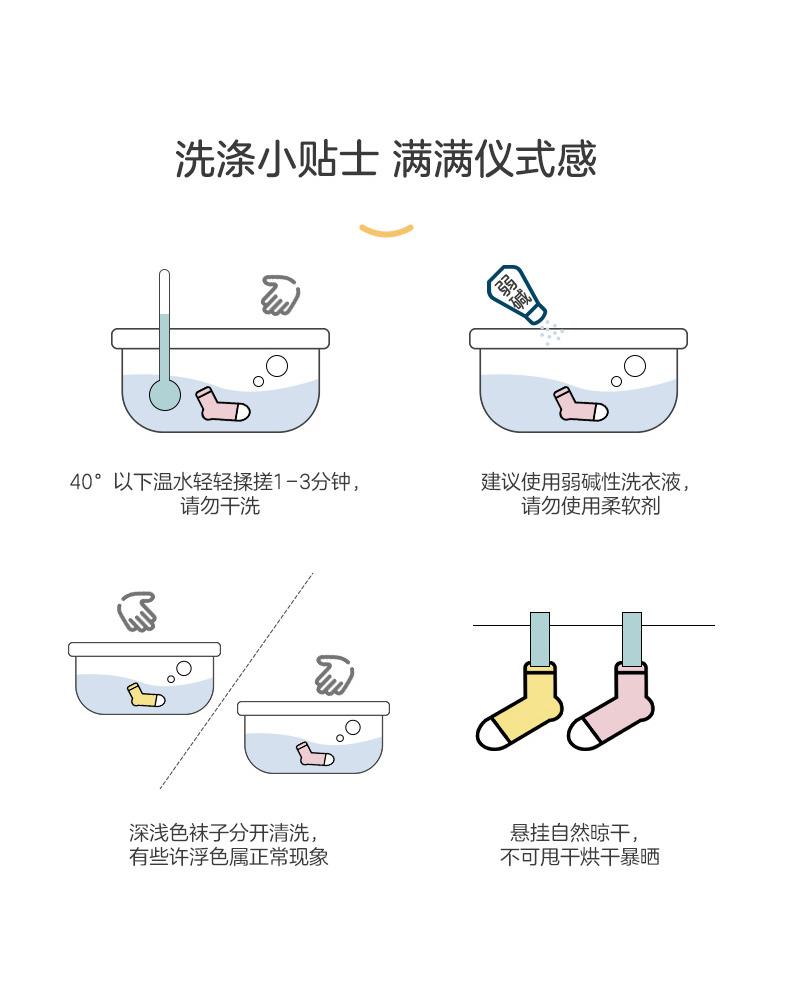 洗涤小贴士 满满仪式感

弱碱

40° 以下温水轻轻揉搓1-3分钟，请勿干洗

建议使用弱碱性洗衣液，请勿使用柔软剂

深浅色袜子分开清洗，有些许浮色属正常现象

悬挂自然晾干，不可甩干烘干暴晒