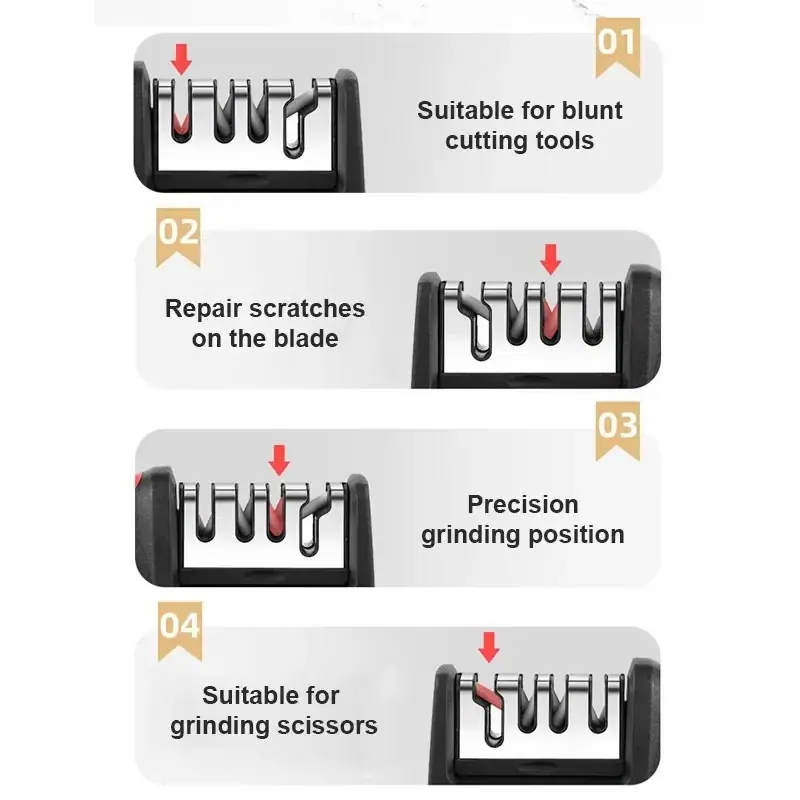 01

Suitable for blunt cutting tools

02

Repair scratches on the blade

03

Precision grinding position

04

Suitable for grinding scissors