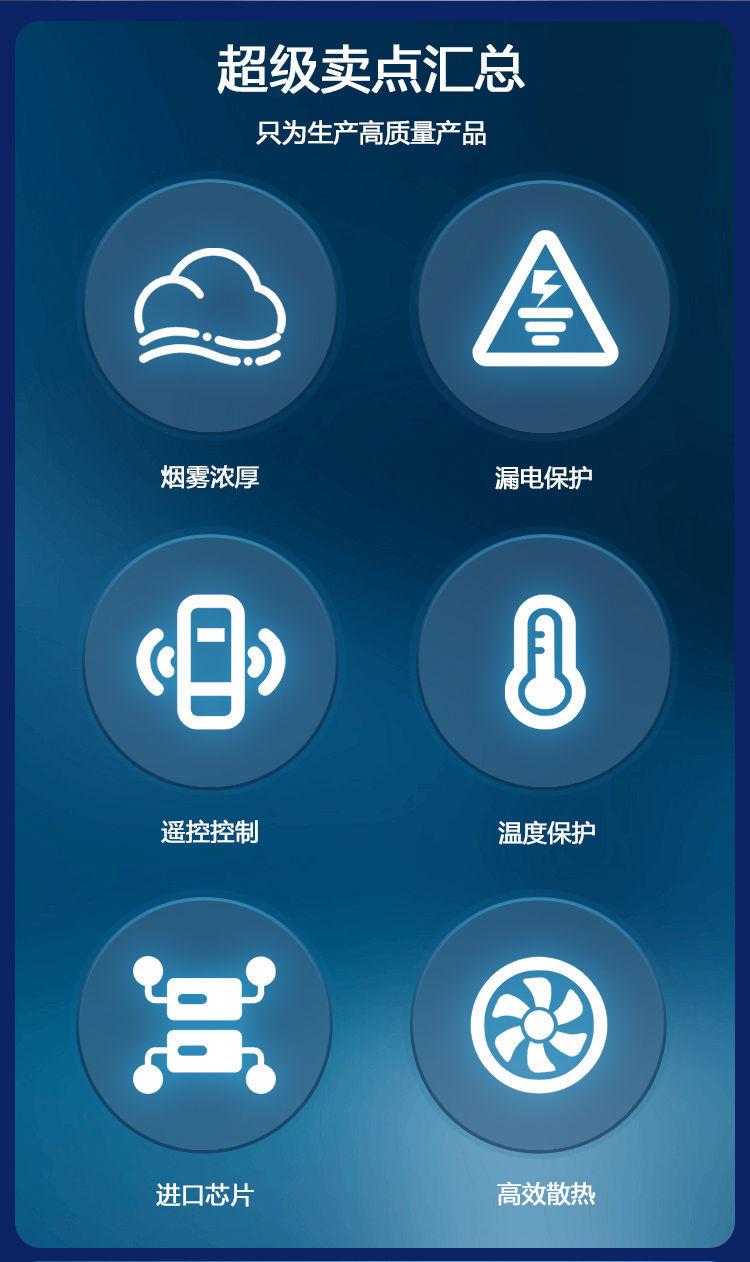 超级卖点汇总

只为生产高质量产品

烟雾浓厚

漏电保护

遥控控制

温度保护

进口芯片

高效散热