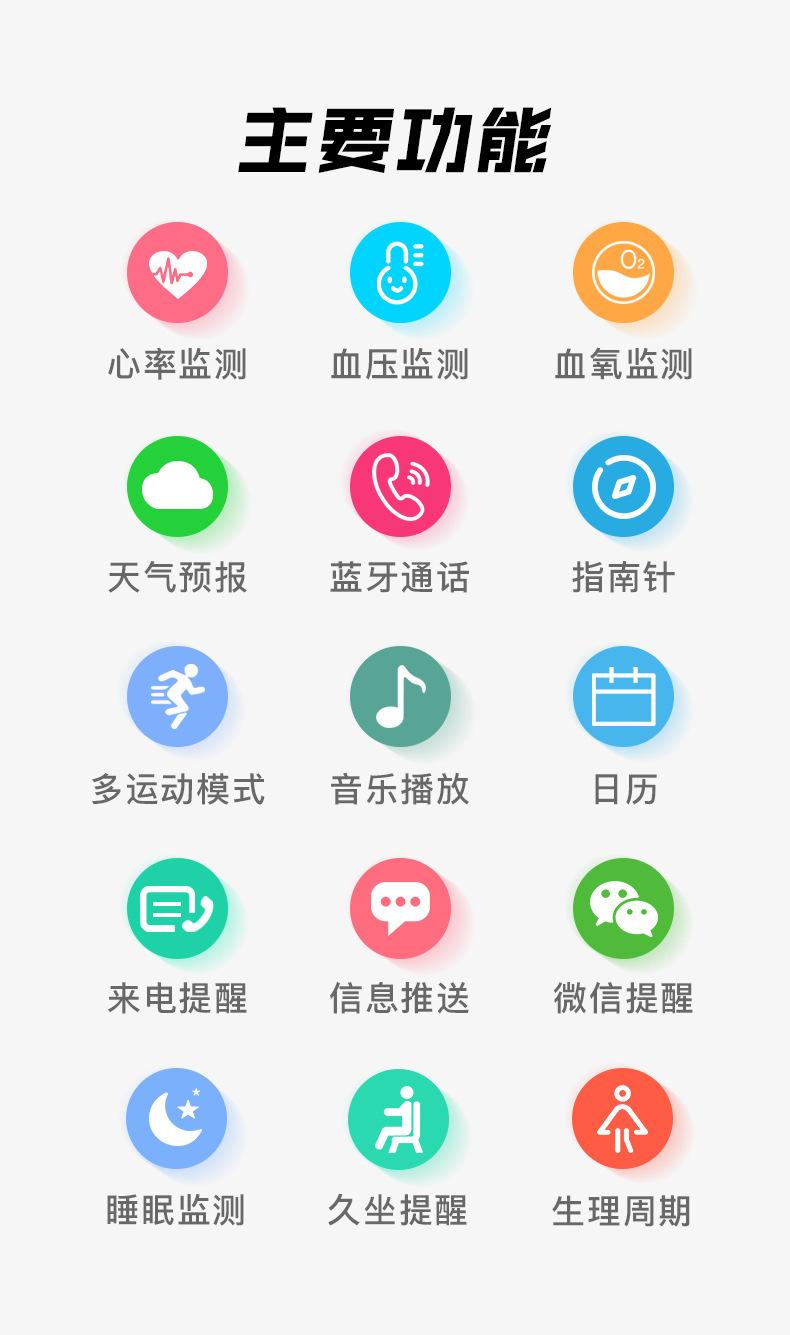 主要功能

心率监测

血压监测

血氧监测

天气预报

蓝牙通话

指南针

多运动模式

音乐播放

日历

来电提醒

信息推送

微信提醒

睡眠监测

久坐提醒

生理周期