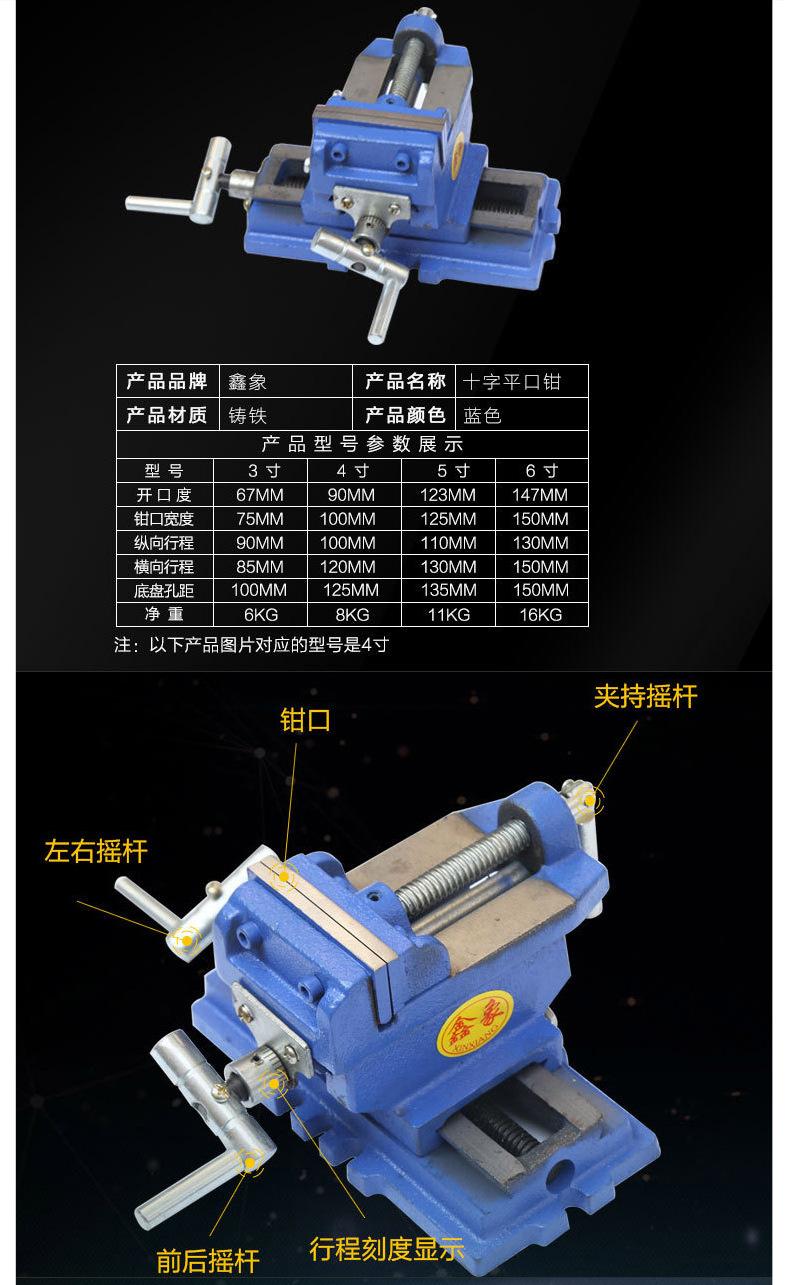 | 产品品牌 | 鑫象 | 产品名称 | 十字平口钳 |
|---|---|---|---|
| 产品材质 | 铸铁 | 产品颜色 | 蓝色 |

产品型号参数展示

| 型号 | 3寸 | 4寸 | 5寸 | 6寸 |
|---|---|---|---|---|
| 开口度 | 67MM | 90MM | 123MM | 147MM |
| 钳口宽度 | 75MM | 100MM | 125MM | 150MM |
| 纵向行程 | 90MM | 100MM | 110MM | 130MM |
| 横向行程 | 85MM | 120MM | 130MM | 150MM |
| 底盘孔距 | 100MM | 125MM | 135MM | 150MM |
| 净重 | 6KG | 8KG | 11KG | 16KG |

注：以下产品图片对应的型号是4寸

夹持摇杆

钳口

左右摇杆

鑫象
XINXIANG

前后摇杆

行程刻度显示