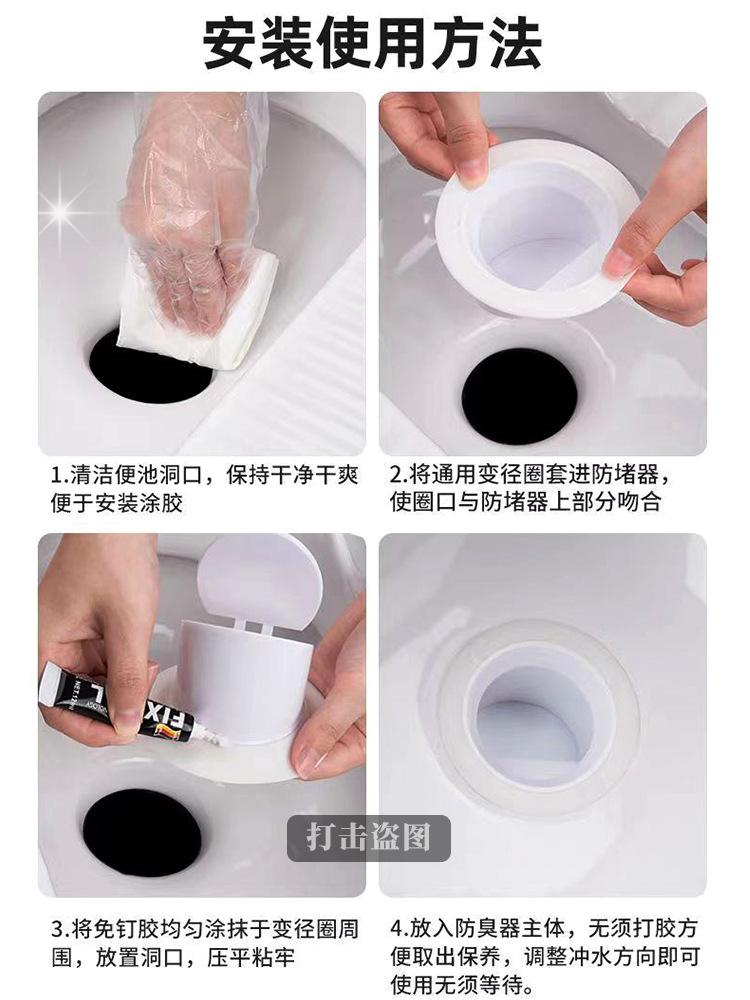 安装使用方法

1.清洁便池洞口，保持干净干爽便于安装涂胶

2.将通用变径圈套进防堵器，使圈口与防堵器上部分吻合

FIX

打击盗图

3.将免钉胶均匀涂抹于变径圈周围，放置洞口，压平粘牢

4.放入防臭器主体，无须打胶方便取出保养，调整冲水方向即可使用无须等待。