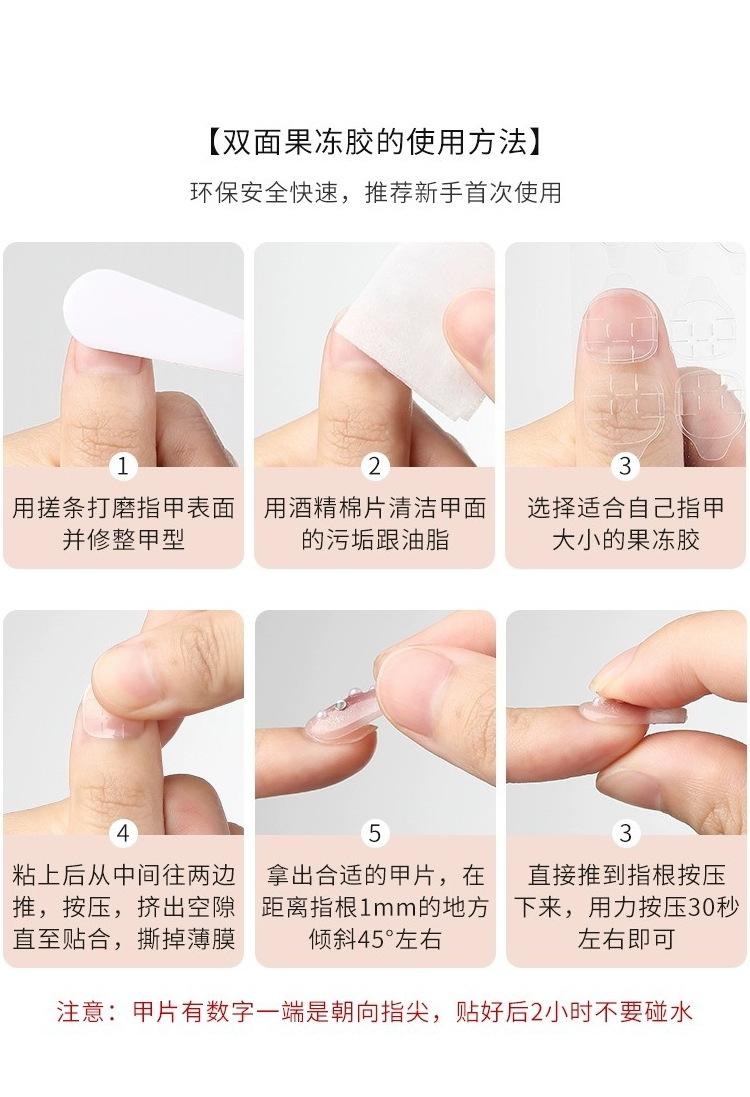 【双面果冻胶的使用方法】

环保安全快速，推荐新手首次使用

1
用搓条打磨指甲表面并修整甲型

2
用酒精棉片清洁甲面的污垢跟油脂

3
选择适合自己指甲大小的果冻胶

4
粘上后从中间往两边推，按压，挤出空隙直至贴合，撕掉薄膜

5
拿出合适的甲片，在距离指根1mm的地方倾斜45°左右

3
直接推到指根按压下来，用力按压30秒左右即可

注意：甲片有数字一端是朝向指尖，贴好后2小时不要碰水