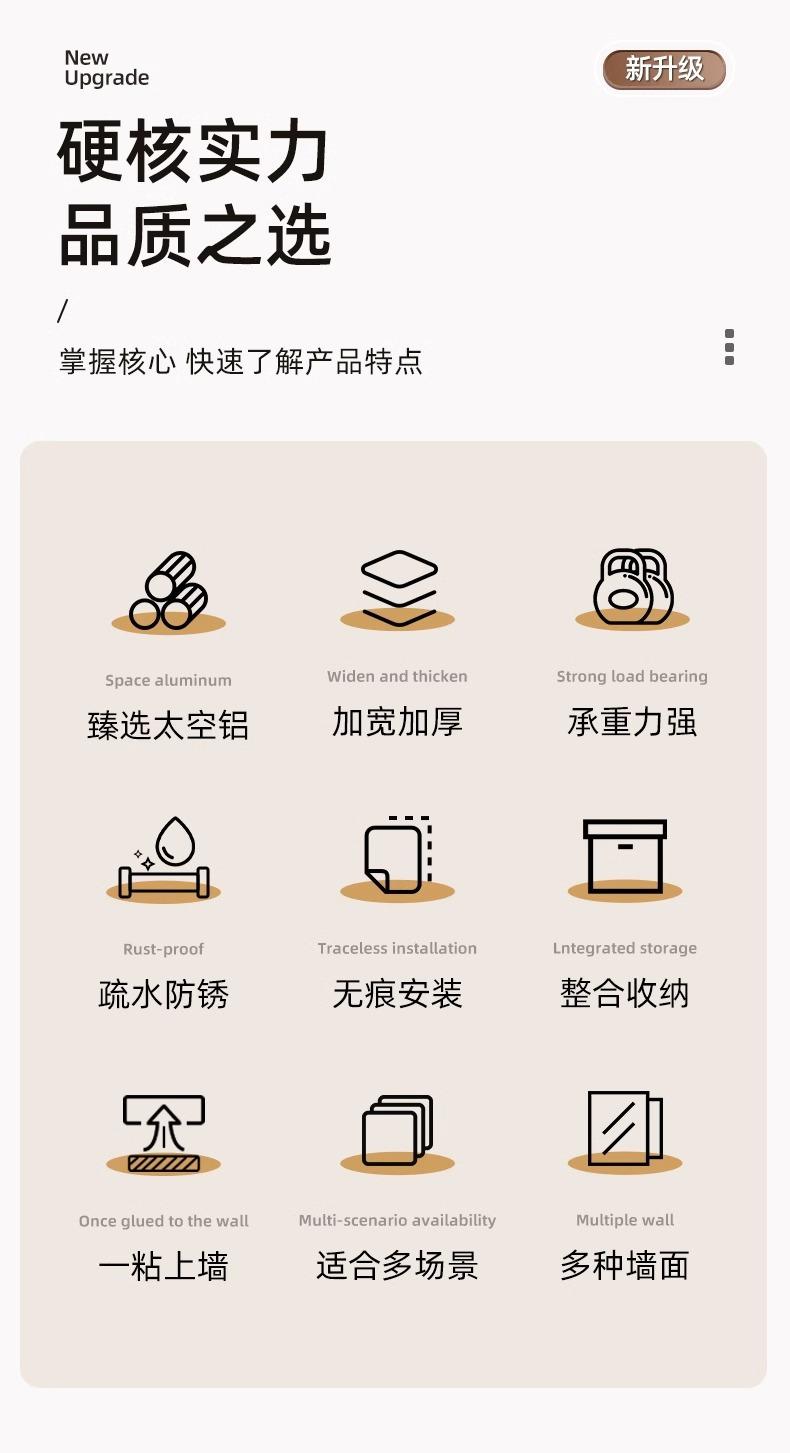 New
Upgrade

新升级

硬核实力
品质之选

/

掌握核心 快速了解产品特点

Space aluminum
臻选太空铝

Widen and thicken
加宽加厚

Strong load bearing
承重力强

Rust-proof
疏水防锈

Traceless installation
无痕安装

Lntegrated storage
整合收纳

Once glued to the wall
一粘上墙

Multi-scenario availability
适合多场景

Multiple wall
多种墙面