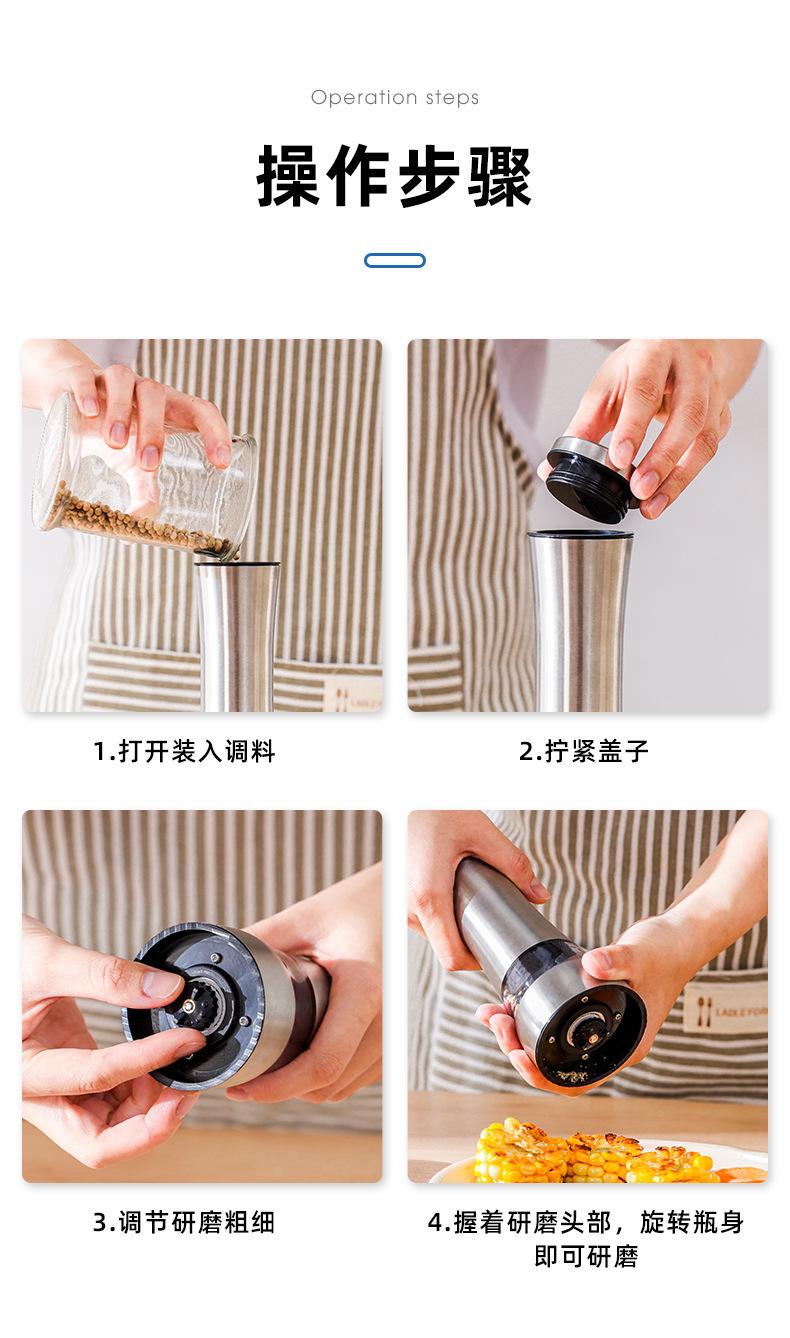 Operation steps

操作步骤

1.打开装入调料

2.拧紧盖子

3.调节研磨粗细

4.握着研磨头部，旋转瓶身即可研磨