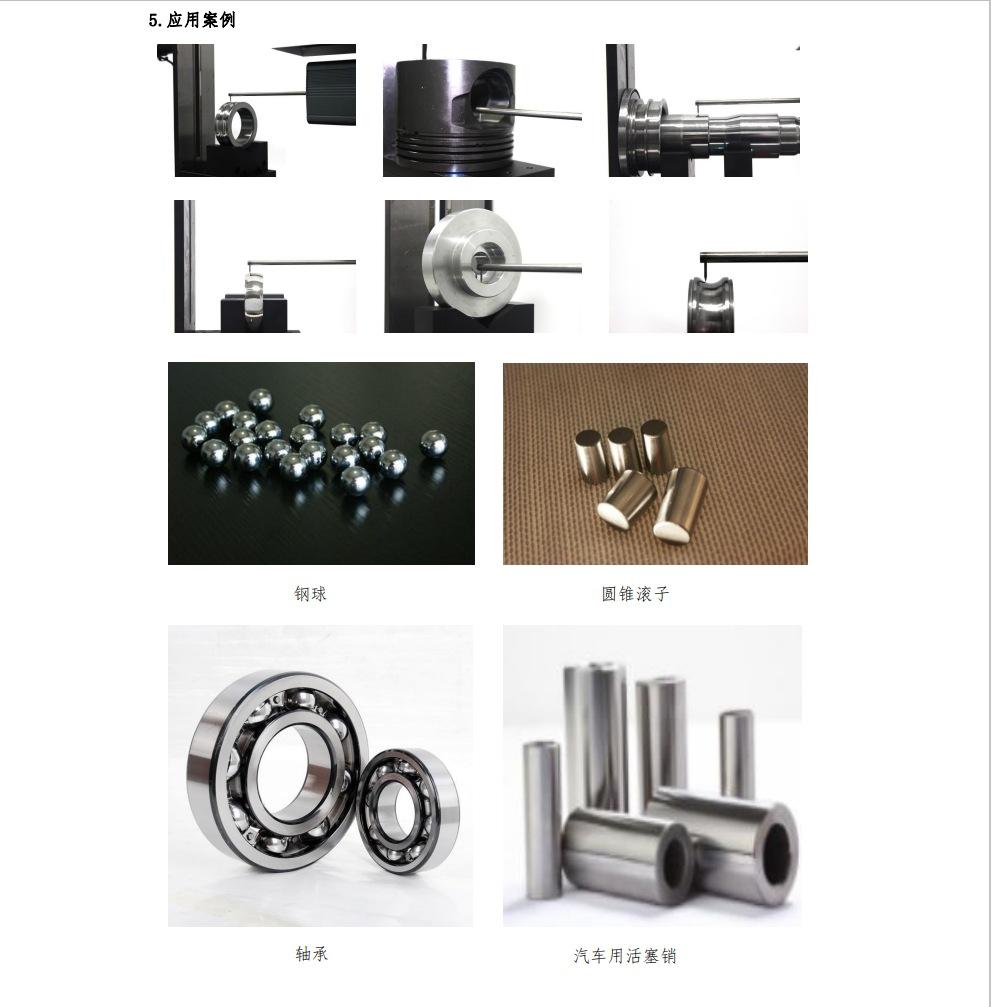 5.应用案例

钢球

圆锥滚子

轴承

汽车用活塞销