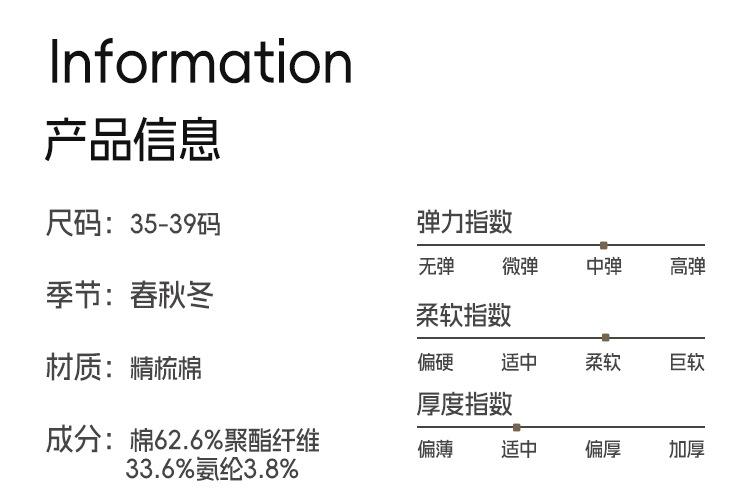 Information
产品信息

尺码：35-39码

季节：春秋冬

材质：精梳棉

成分：棉62.6%聚酯纤维33.6%氨纶3.8%

弹力指数
无弹 微弹 中弹 高弹

柔软指数
偏硬 适中 柔软 巨软

厚度指数
偏薄 适中 偏厚 加厚