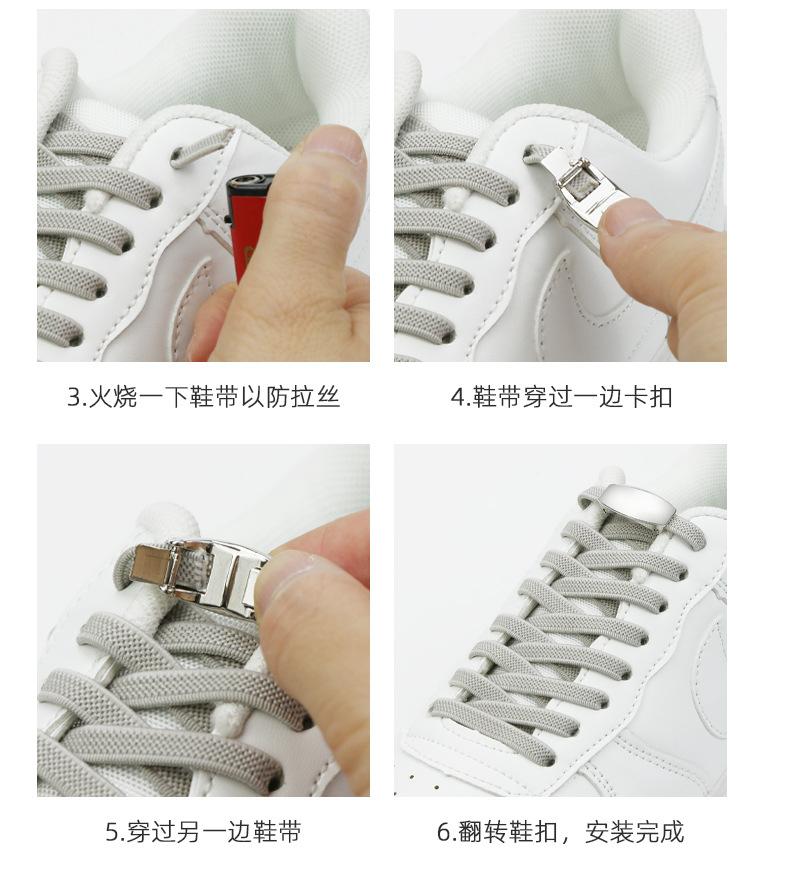 3.火烧一下鞋带以防拉丝

4.鞋带穿过一边卡扣

5.穿过另一边鞋带

6.翻转鞋扣，安装完成