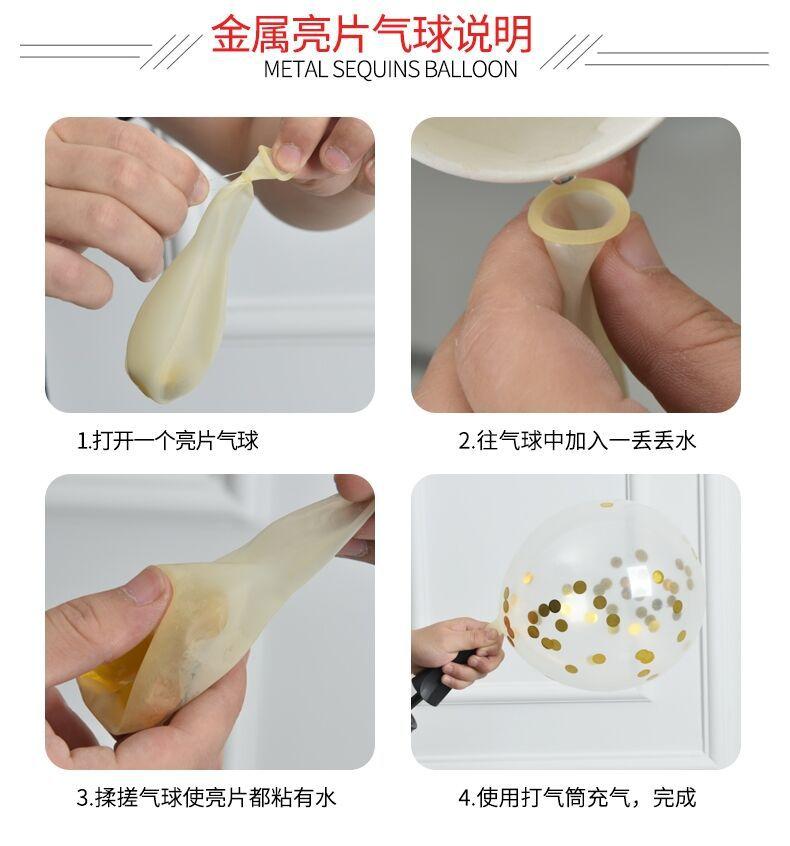 金属亮片气球说明
METAL SEQUINS BALLOON

1.打开一个亮片气球

2.往气球中加入一丢丢水

3.揉搓气球使亮片都粘有水

4.使用打气筒充气，完成