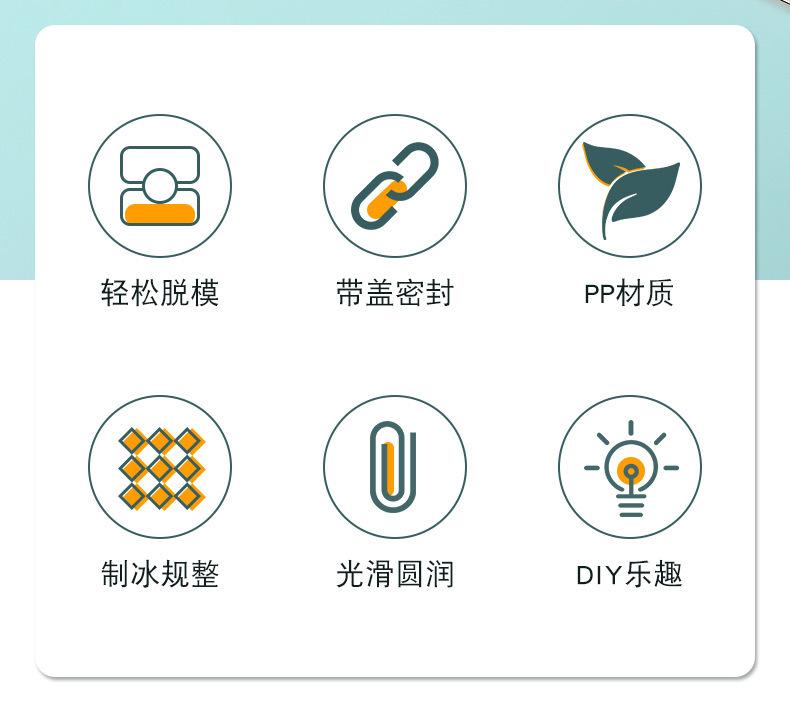 轻松脱模

带盖密封

PP材质

制冰规整

光滑圆润

DIY乐趣