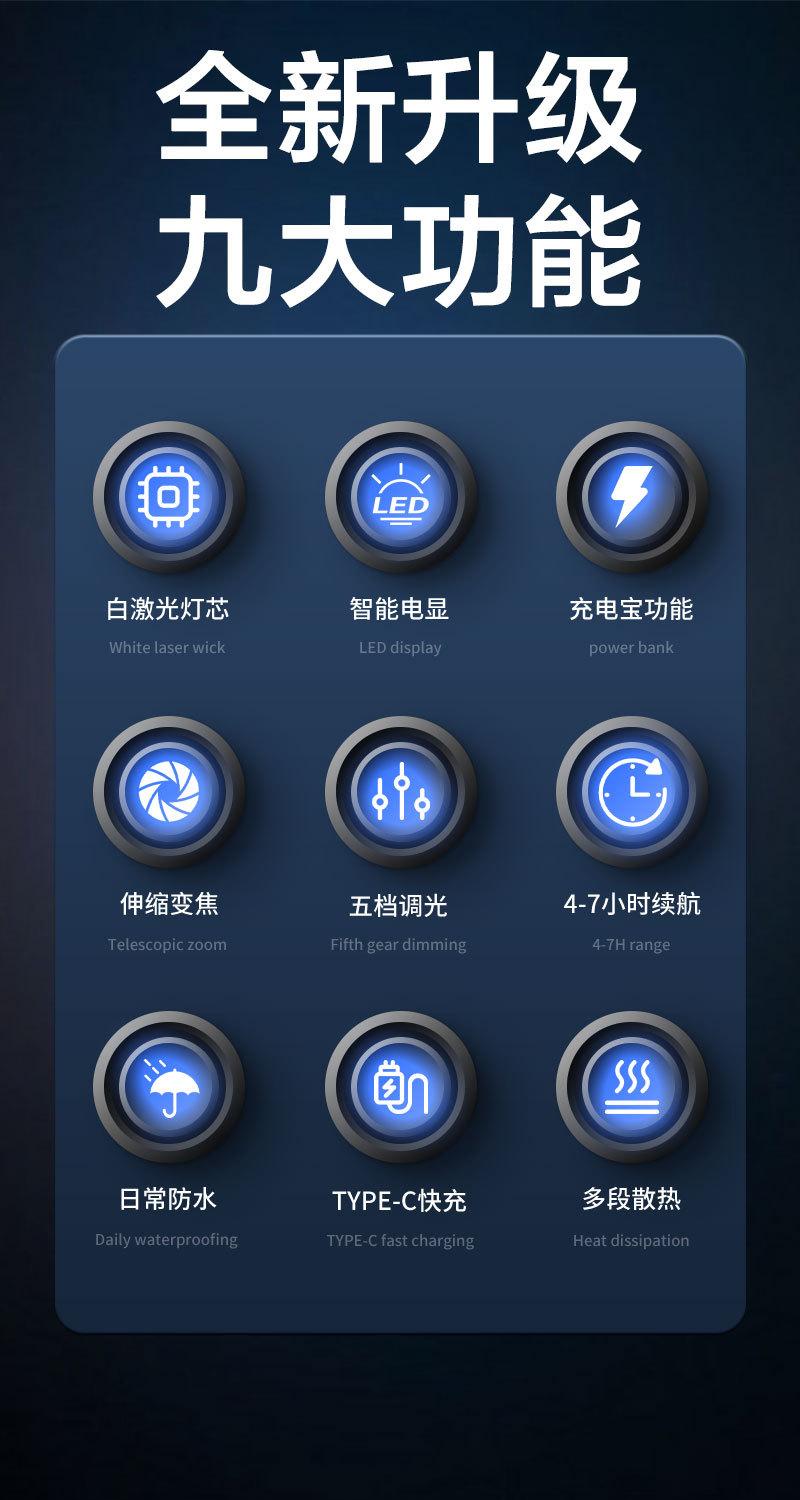 全新升级
九大功能

LED

白激光灯芯
White laser wick

智能电显
LED display

充电宝功能
power bank

伸缩变焦
Telescopic zoom

五档调光
Fifth gear dimming

4-7小时续航
4-7H range

日常防水
Daily waterproofing

TYPE-C快充
TYPE-C fast charging

多段散热
Heat dissipation