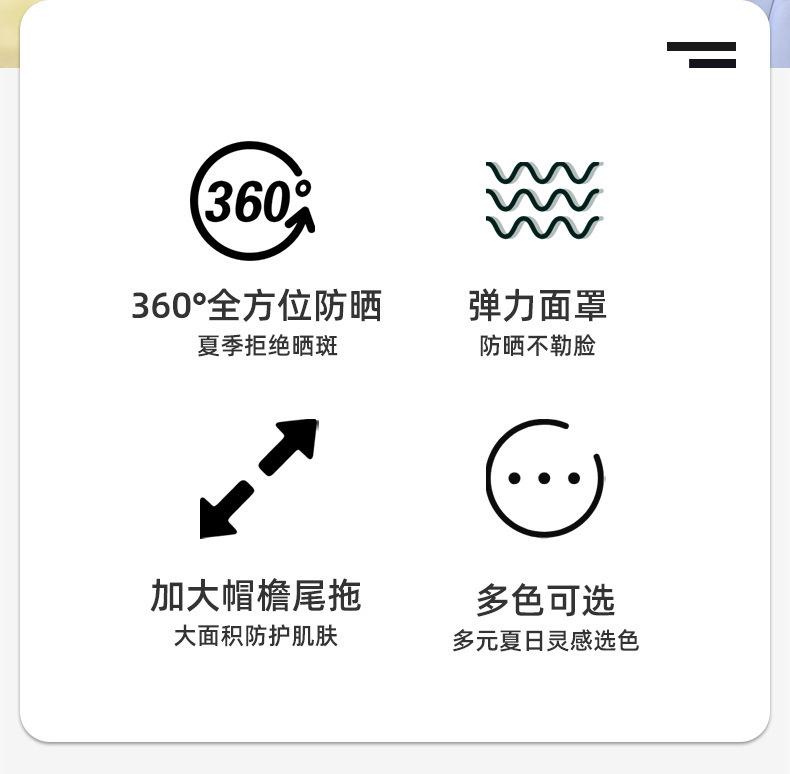 360°

360°全方位防晒
夏季拒绝晒斑

弹力面罩
防晒不勒脸

加大帽檐尾拖
大面积防护肌肤

多色可选
多元夏日灵感选色