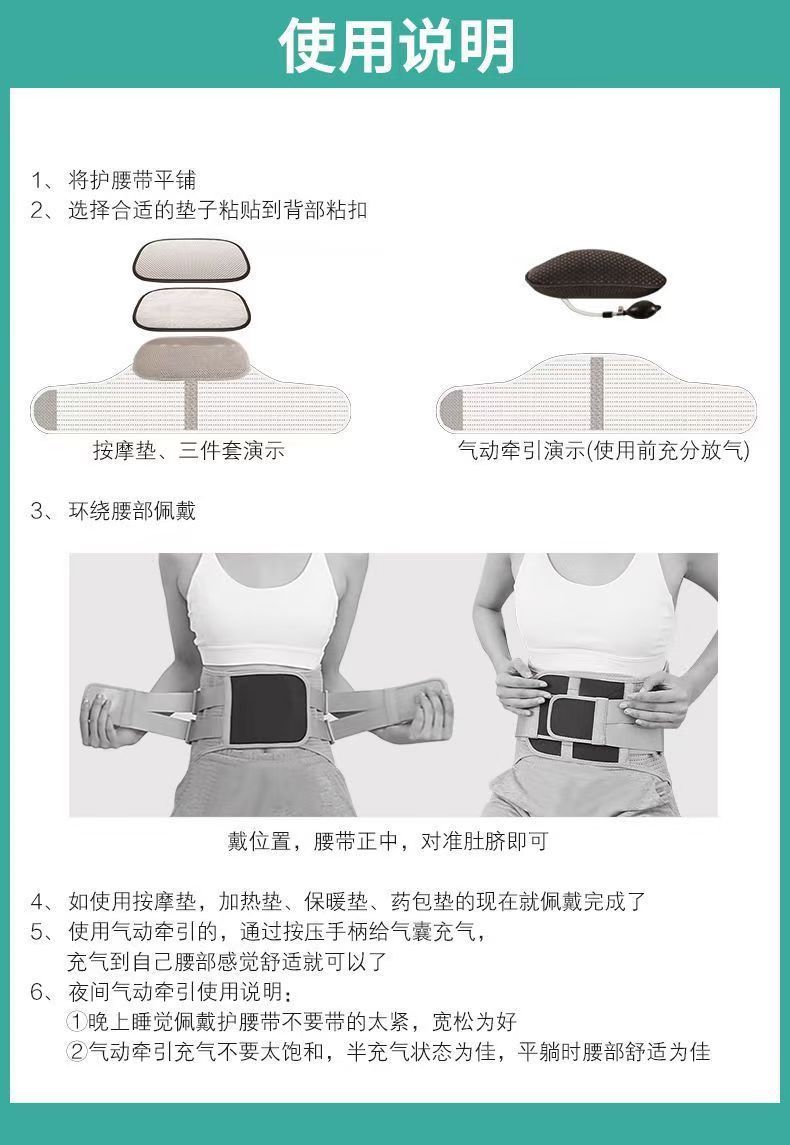 使用说明

1、将护腰带平铺
2、选择合适的垫子粘贴到背部粘扣

按摩垫、三件套演示

气动牵引演示(使用前充分放气)

3、环绕腰部佩戴

戴位置，腰带正中，对准肚脐即可

4、如使用按摩垫，加热垫、保暖垫、药包垫的现在就佩戴完成了
5、使用气动牵引的，通过按压手柄给气囊充气，充气到自己腰部感觉舒适就可以了
6、夜间气动牵引使用说明：
①晚上睡觉佩戴护腰带不要带的太紧，宽松为好
②气动牵引充气不要太饱和，半充气状态为佳，平躺时腰部舒适为佳