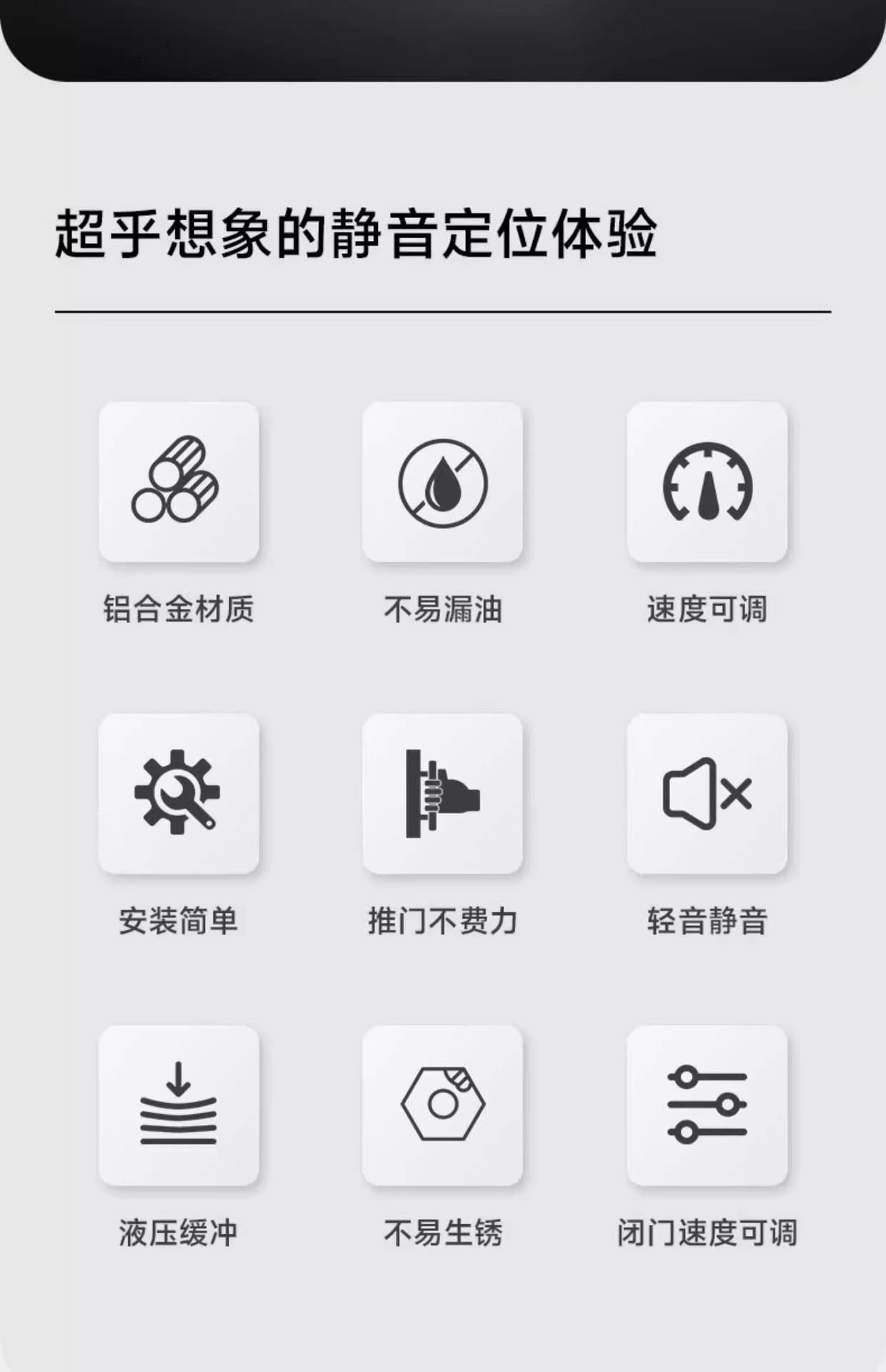 超乎想象的静音定位体验

铝合金材质

不易漏油

速度可调

安装简单

推门不费力

轻音静音

液压缓冲

不易生锈

闭门速度可调