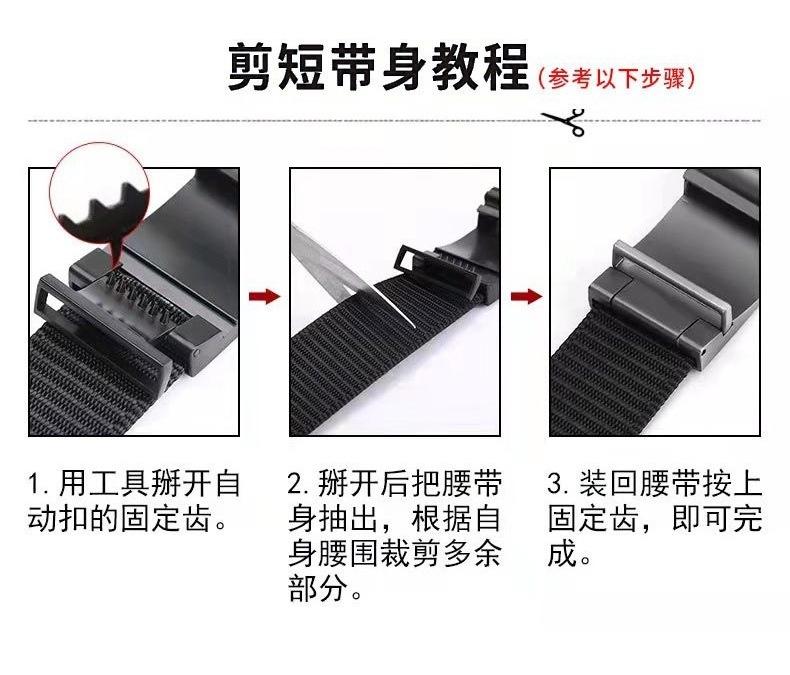 剪短带身教程（参考以下步骤）

1. 用工具掰开自动扣的固定齿。

2. 掰开后把腰带身抽出，根据自身腰围裁剪多余部分。

3. 装回腰带按上固定齿，即可完成。