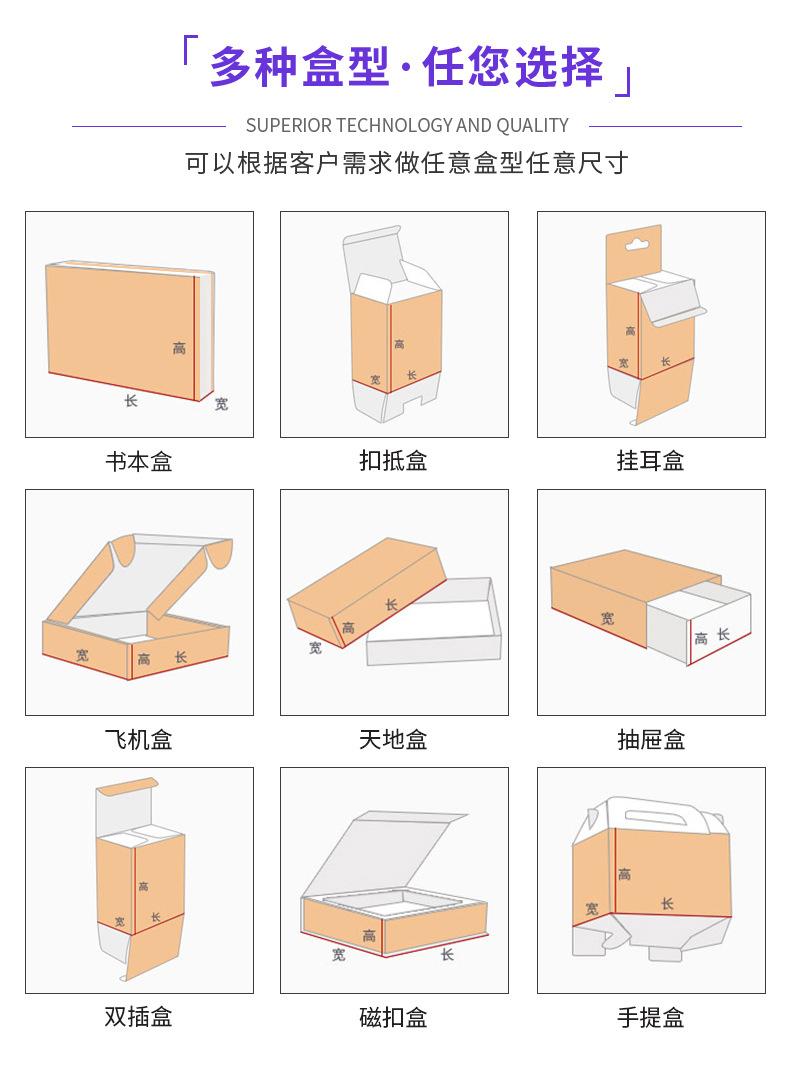 「多种盒型·任您选择」

SUPERIOR TECHNOLOGY AND QUALITY

可以根据客户需求做任意盒型任意尺寸

高
长
宽
书本盒

高
宽
长
扣抵盒

高
宽
长
挂耳盒

宽
高
长
飞机盒

长
高
宽
天地盒

宽
高
长
抽屉盒

高
宽
长
双插盒

高
宽
长
磁扣盒

高
宽
长
手提盒