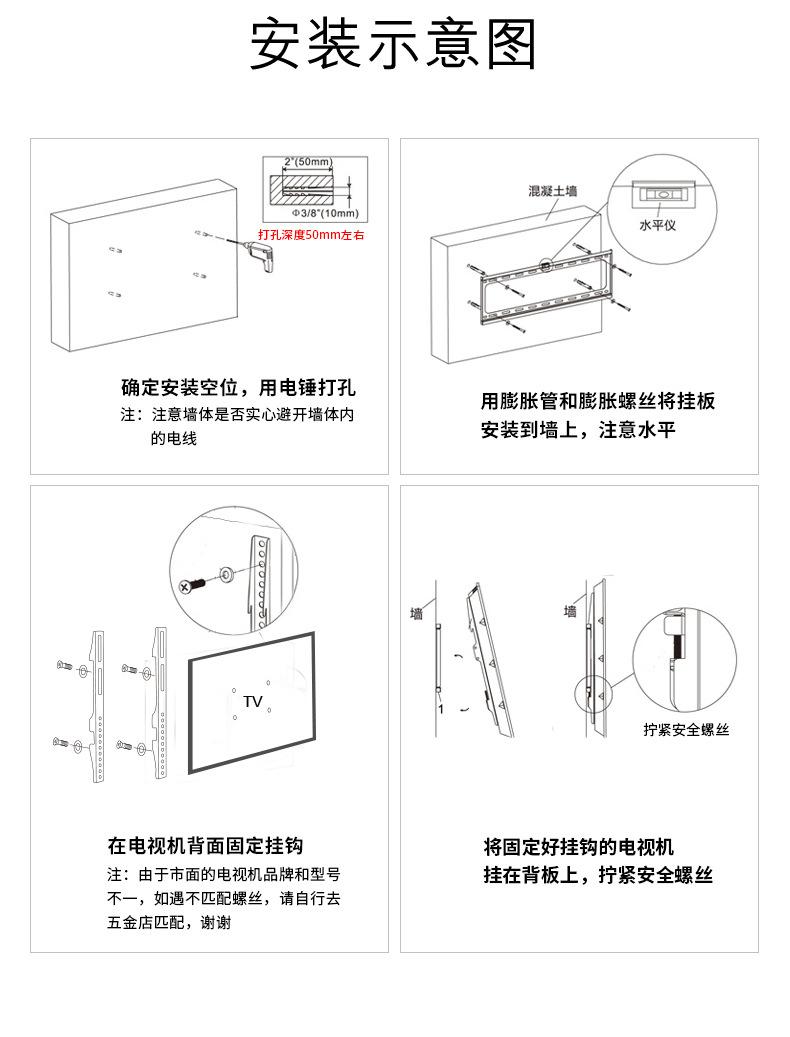 安装示意图

2"(50mm)

Φ3/8"(10mm)

打孔深度50mm左右

确定安装空位，用电锤打孔

注：注意墙体是否实心避开墙体内的电线

混凝土墙

水平仪

用膨胀管和膨胀螺丝将挂板安装到墙上，注意水平

TV

在电视机背面固定挂钩

注：由于市面的电视机品牌和型号不一，如遇不匹配螺丝，请自行去五金店匹配，谢谢

墙

1

墙

拧紧安全螺丝

将固定好挂钩的电视机挂在背板上，拧紧安全螺丝