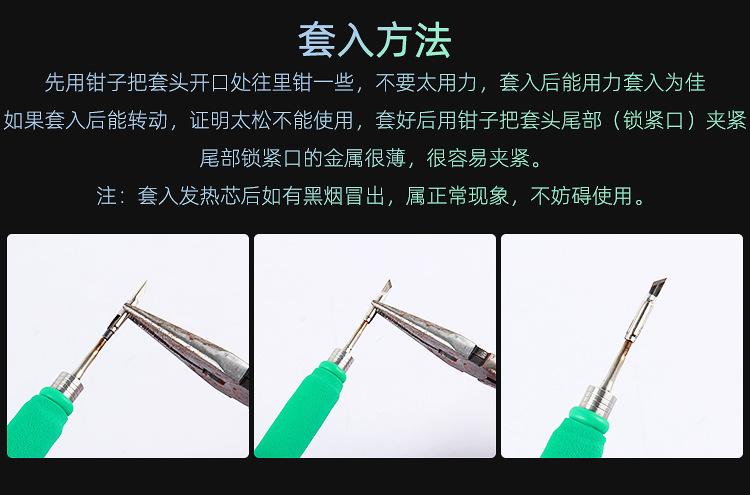 套入方法

先用钳子把套头开口处往里钳一些，不要太用力，套入后能用力套入为佳

如果套入后能转动，证明太松不能使用，套好后用钳子把套头尾部（锁紧口）夹紧

尾部锁紧口的金属很薄，很容易夹紧。

注：套入发热芯后如有黑烟冒出，属正常现象，不妨碍使用。