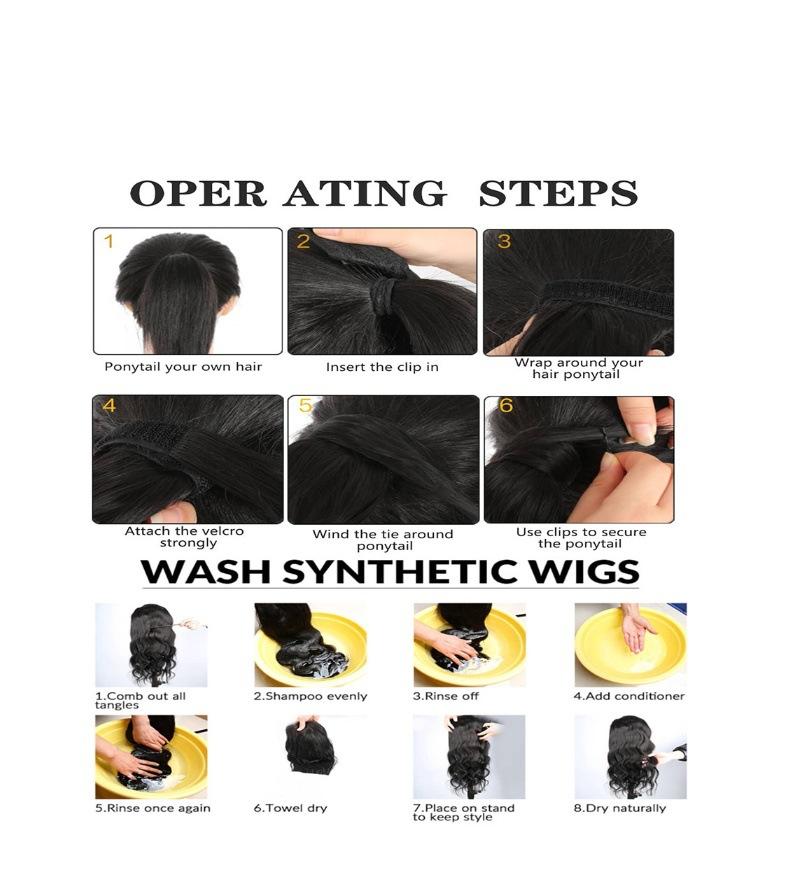 OPER ATING STEPS

1
Ponytail your own hair

2
Insert the clip in

3
Wrap around your hair ponytail

4
Attach the velcro strongly

5
Wind the tie around ponytail

6
Use clips to secure the ponytail

WASH SYNTHETIC WIGS

1.Comb out all tangles

2.Shampoo evenly

3.Rinse off

4.Add conditioner

5.Rinse once again

6.Towel dry

7.Place on stand to keep style

8.Dry naturally