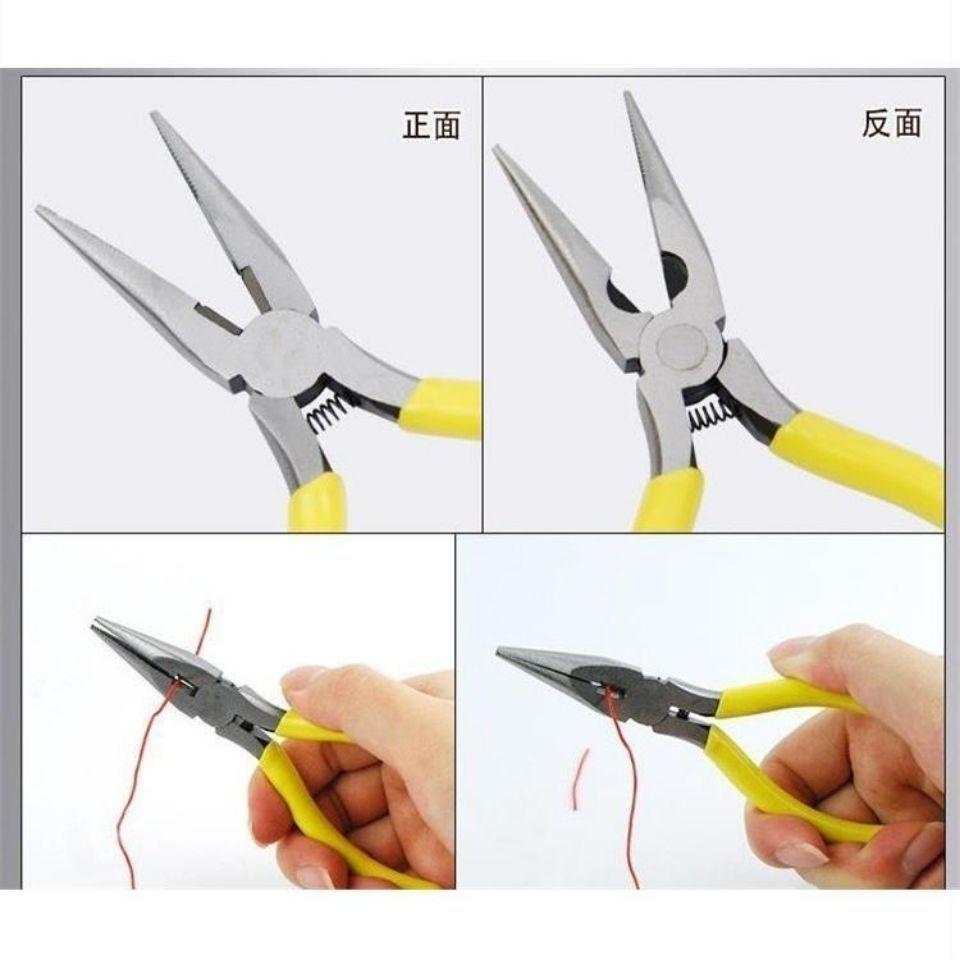 正面

反面