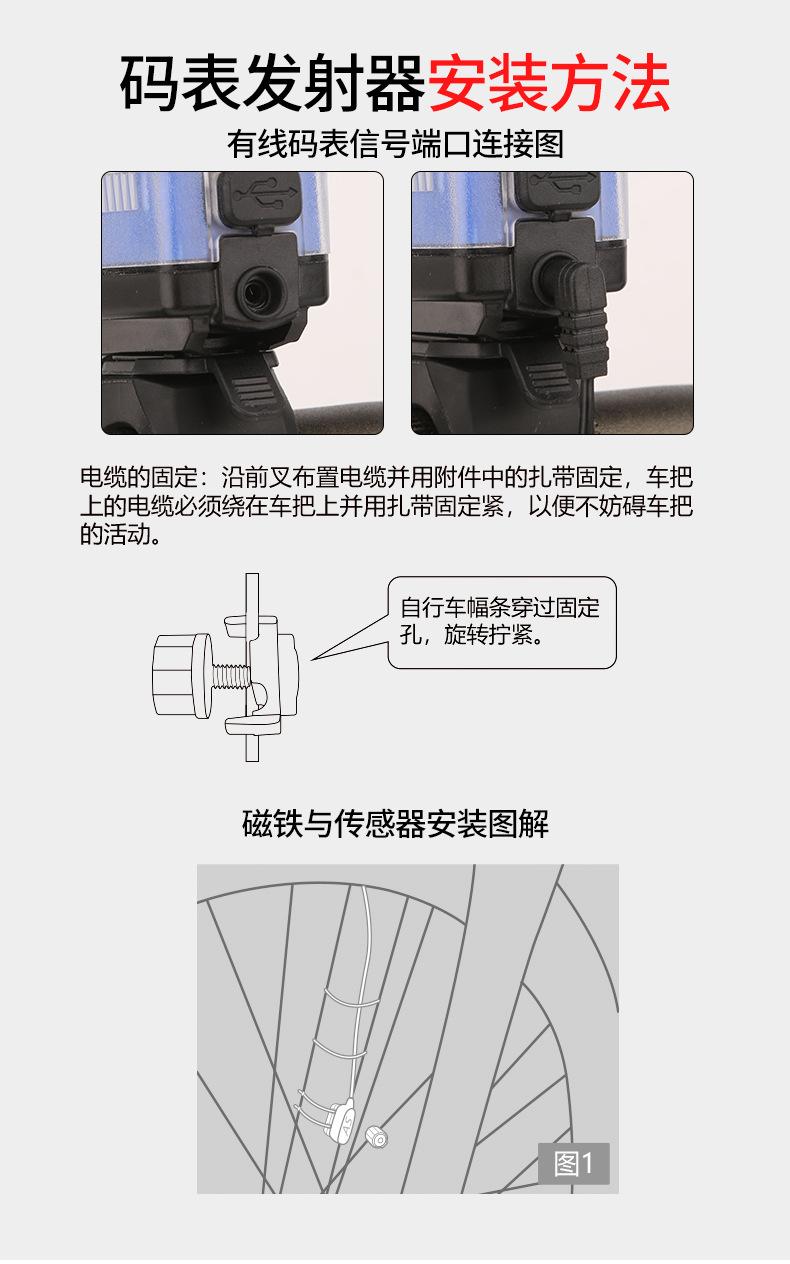 码表发射器安装方法

有线码表信号端口连接图

电缆的固定：沿前叉布置电缆并用附件中的扎带固定，车把上的电缆必须绕在车把上并用扎带固定紧，以便不妨碍车把的活动。

自行车幅条穿过固定孔，旋转拧紧。

磁铁与传感器安装图解

图1