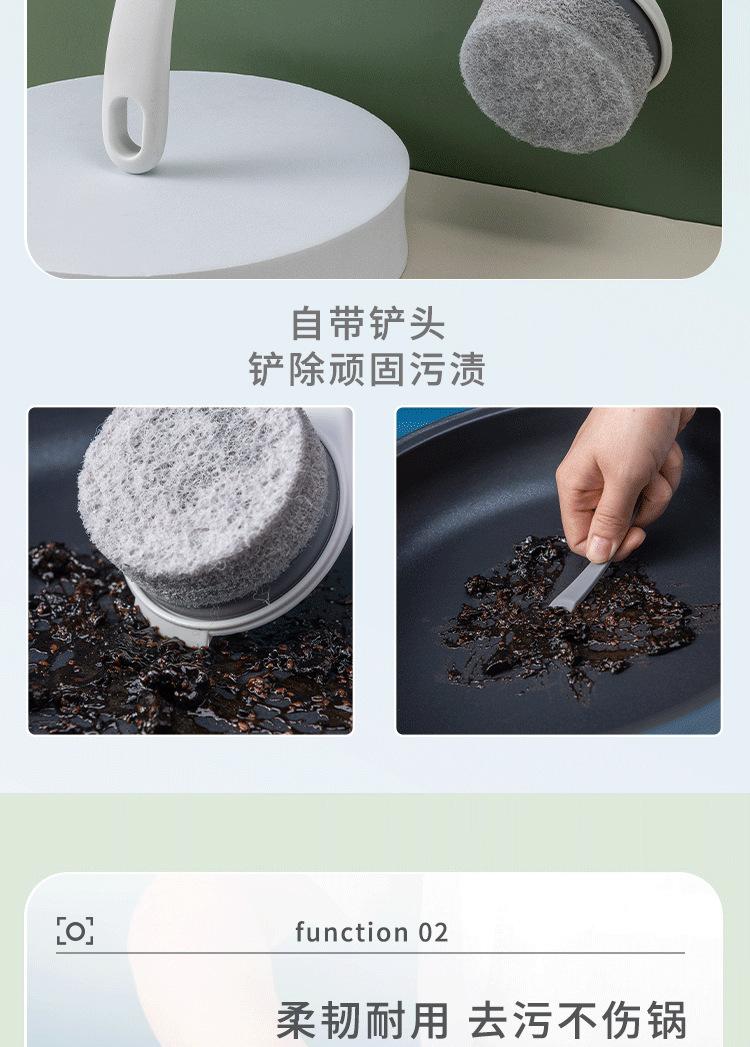 自带铲头
铲除顽固污渍

function 02

柔韧耐用 去污不伤锅