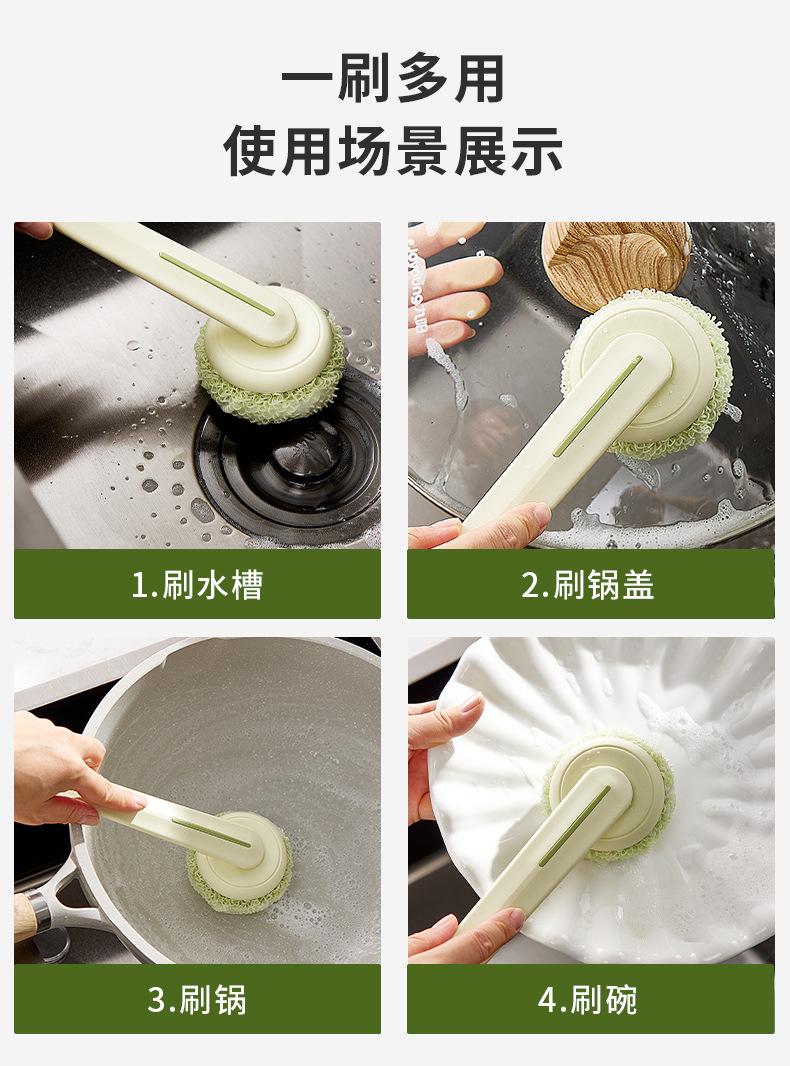 一刷多用
使用场景展示

1.刷水槽

2.刷锅盖

3.刷锅

4.刷碗