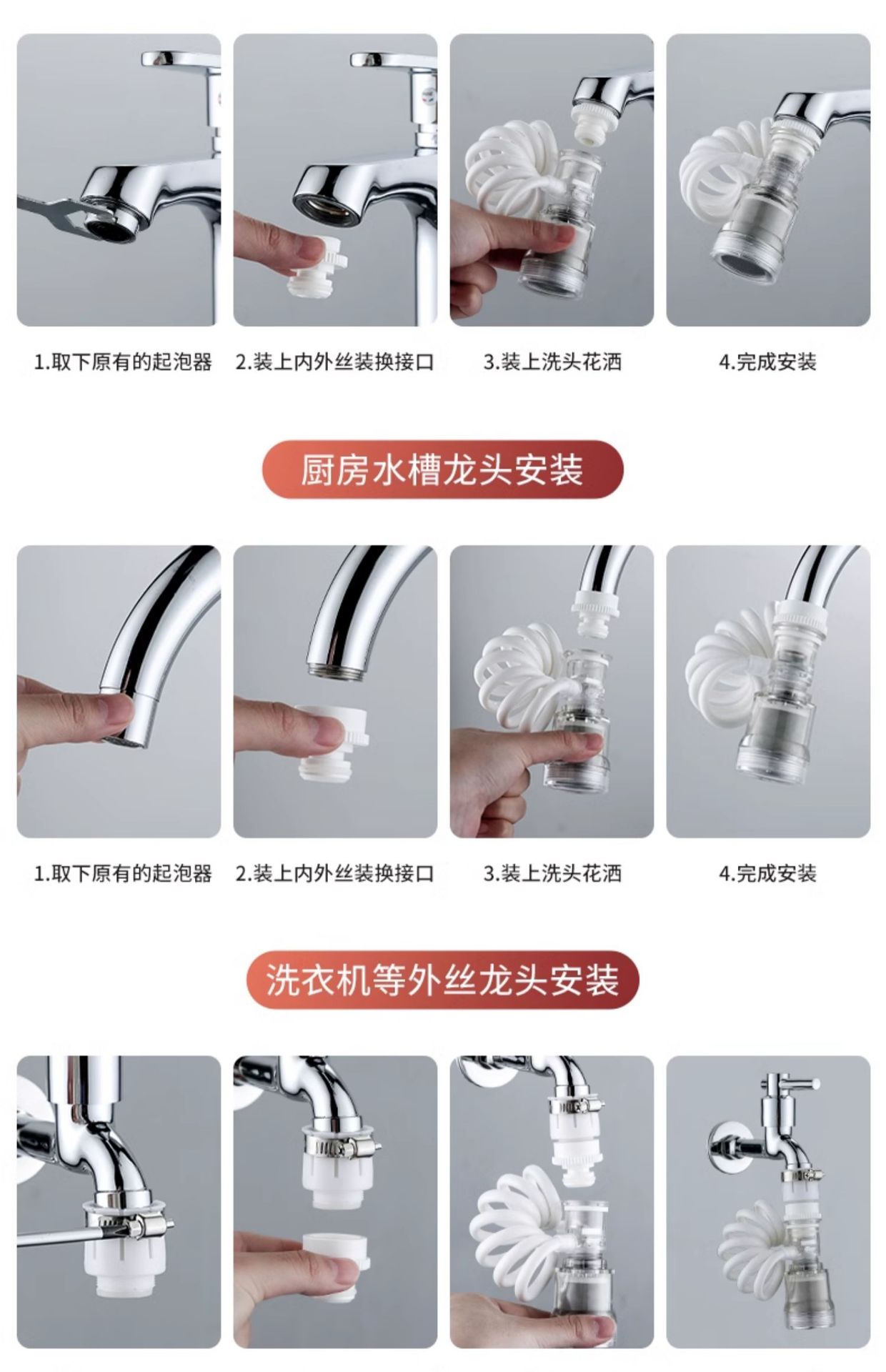 1.取下原有的起泡器

2.装上内外丝装换接口

3.装上洗头花洒

4.完成安装

厨房水槽龙头安装

1.取下原有的起泡器

2.装上内外丝装换接口

3.装上洗头花洒

4.完成安装

洗衣机等外丝龙头安装