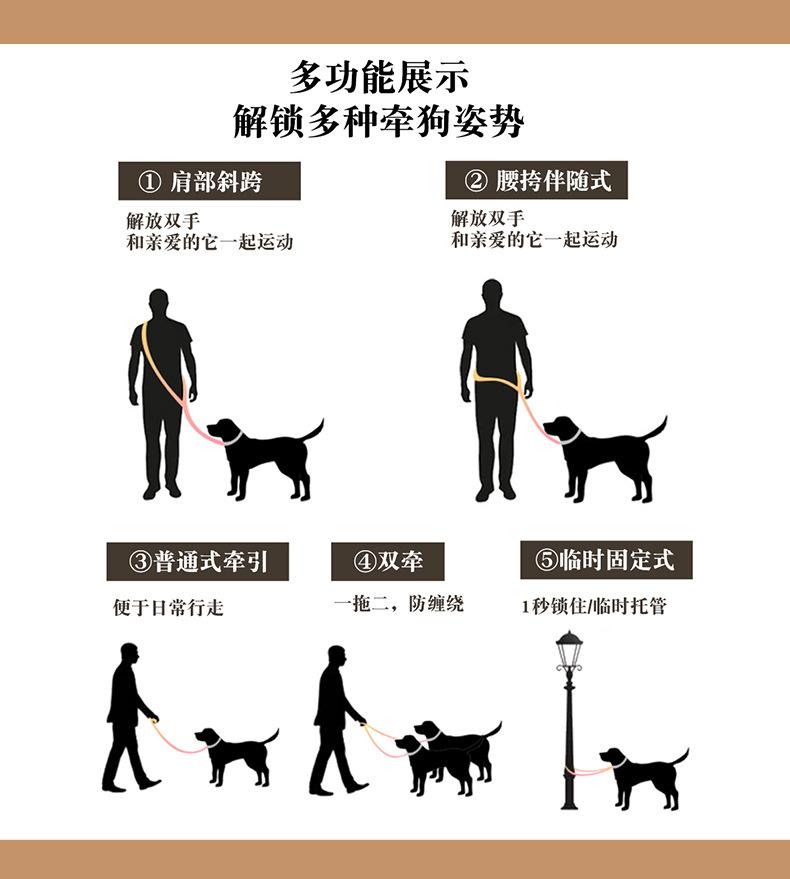 多功能展示
解锁多种牵狗姿势

① 肩部斜跨

解放双手
和亲爱的它一起运动

② 腰挎伴随式

解放双手
和亲爱的它一起运动

③普通式牵引

便于日常行走

④双牵

一拖二，防缠绕

⑤临时固定式

1秒锁住/临时托管