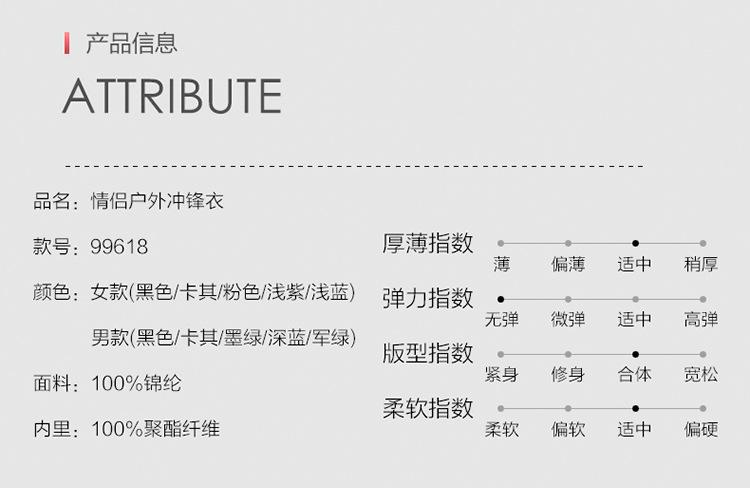 产品信息

ATTRIBUTE

品名：情侣户外冲锋衣

款号：99618

颜色：女款(黑色/卡其/粉色/浅紫/浅蓝)

男款(黑色/卡其/墨绿/深蓝/军绿)

面料：100%锦纶

内里：100%聚酯纤维

厚薄指数
薄 偏薄 适中 稍厚

弹力指数
无弹 微弹 适中 高弹

版型指数
紧身 修身 合体 宽松

柔软指数
柔软 偏软 适中 偏硬