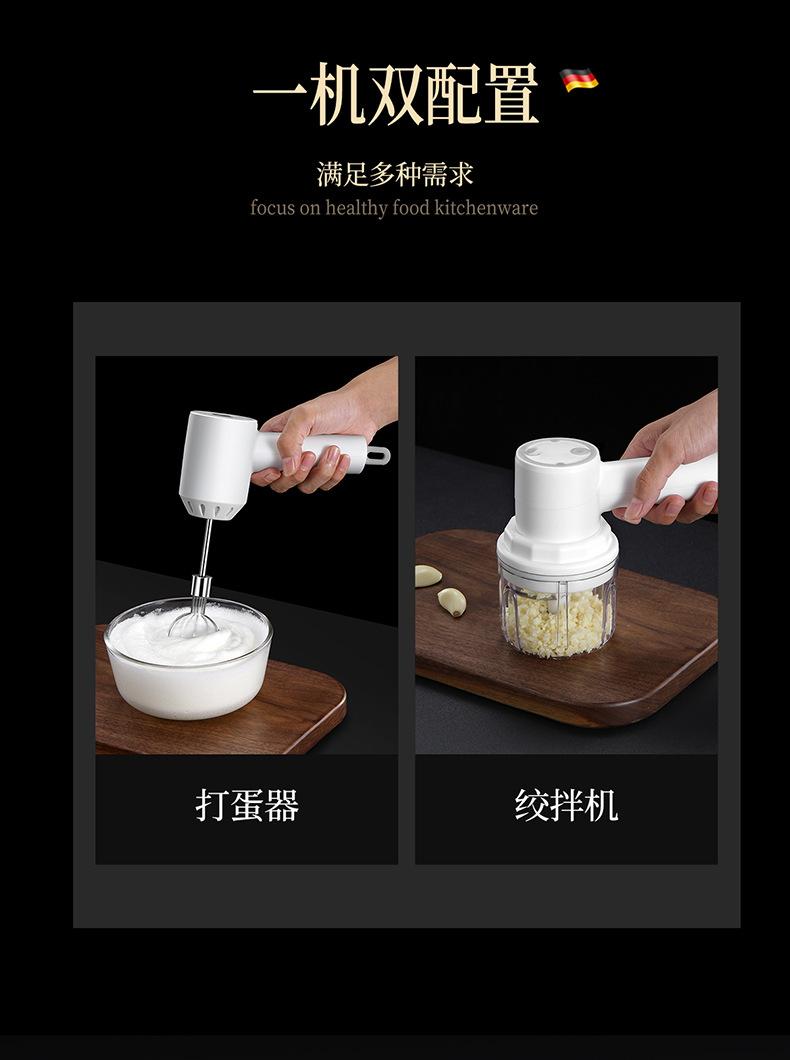 一机双配置

满足多种需求
focus on healthy food kitchenware

打蛋器

绞拌机