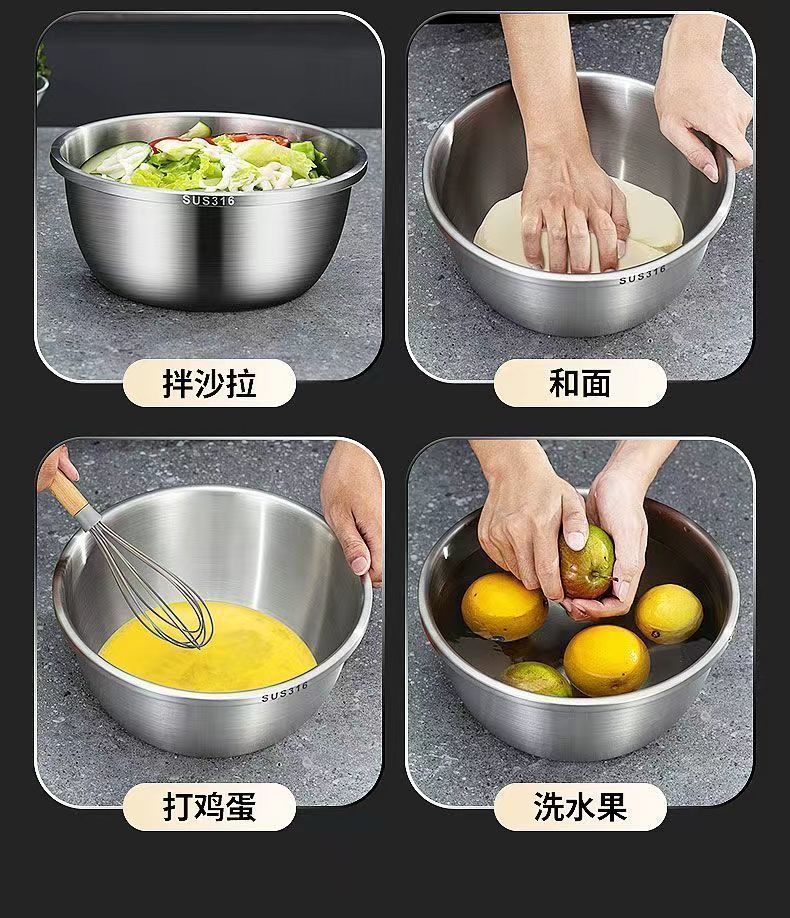 SUS316

拌沙拉

SUS316

和面

SUS316

打鸡蛋

洗水果