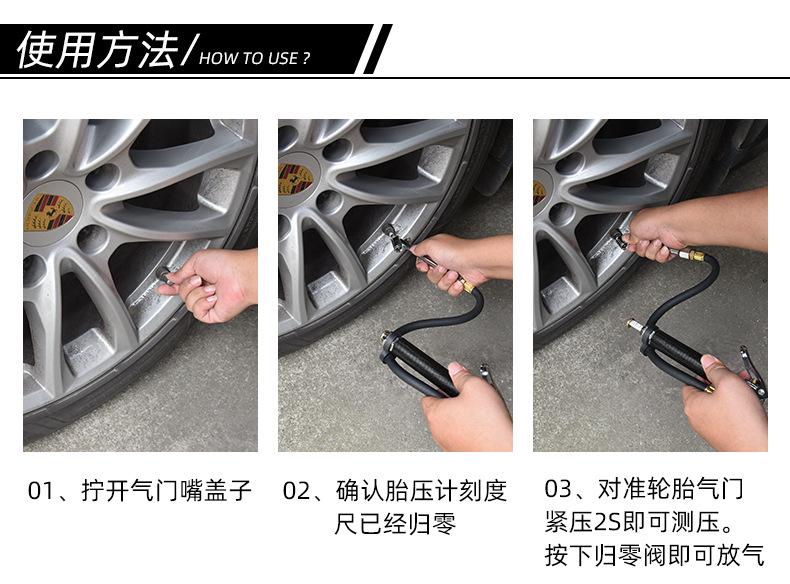 使用方法/ HOW TO USE ?

01、拧开气门嘴盖子

02、确认胎压计刻度尺已经归零

03、对准轮胎气门紧压2S即可测压。按下归零阀即可放气