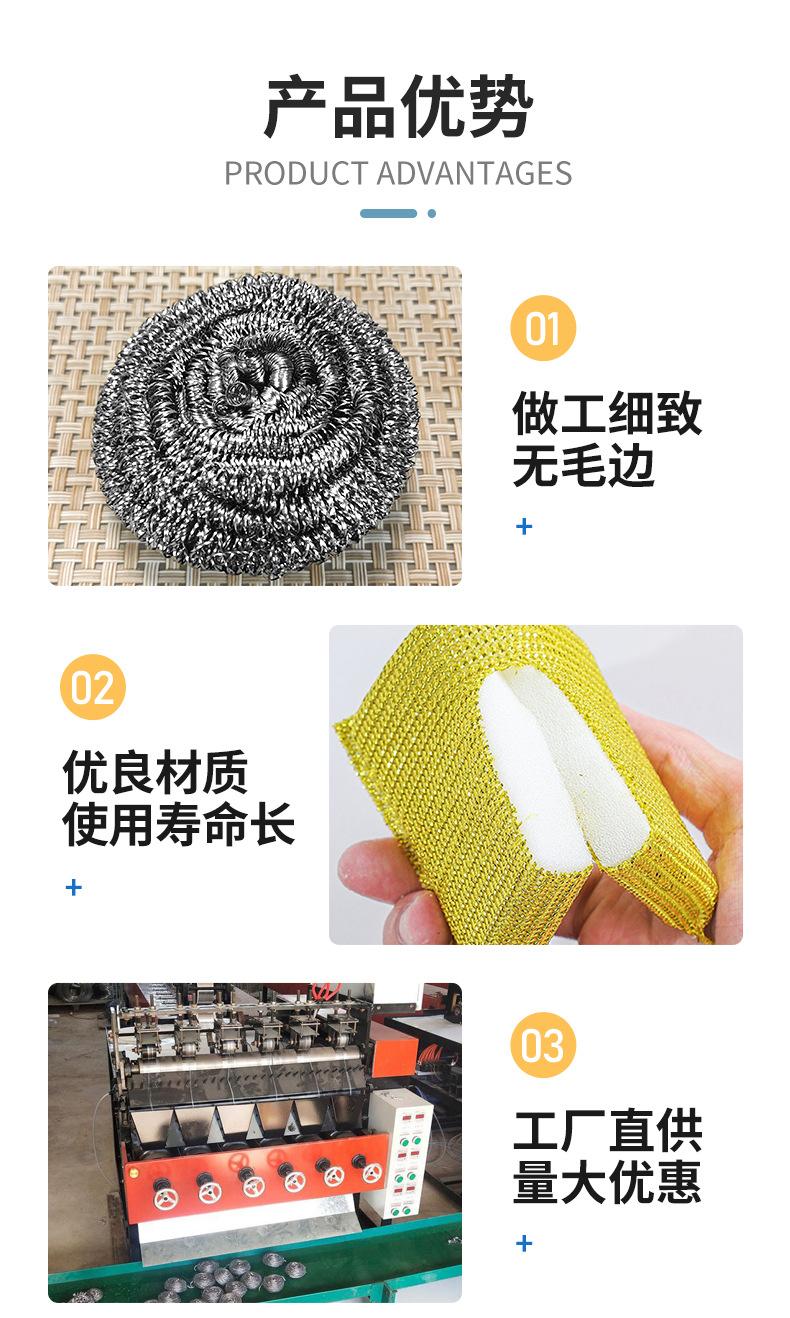 产品优势
PRODUCT ADVANTAGES

01
做工细致
无毛边
+

02
优良材质
使用寿命长
+

03
工厂直供
量大优惠
+