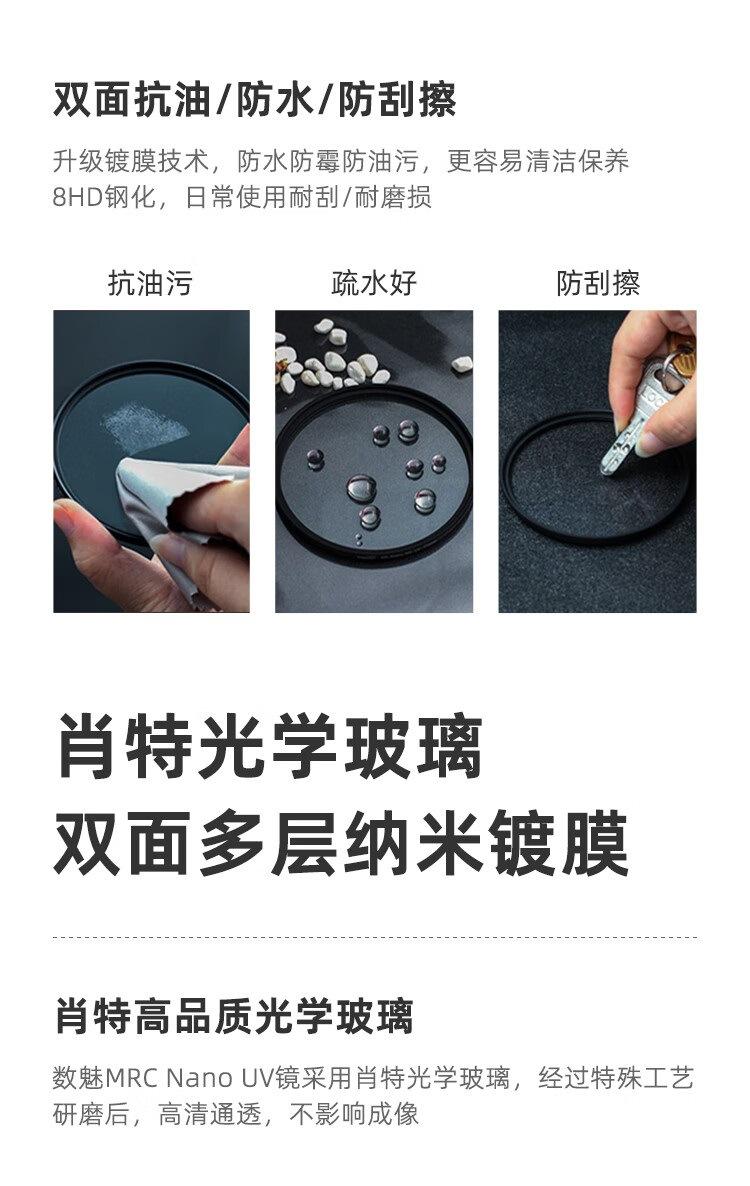 双面抗油/防水/防刮擦

升级镀膜技术，防水防霉防油污，更容易清洁保养
8HD钢化，日常使用耐刮/耐磨损

抗油污

疏水好

防刮擦

肖特光学玻璃
双面多层纳米镀膜

肖特高品质光学玻璃

数魅MRC Nano UV镜采用肖特光学玻璃，经过特殊工艺研磨后，高清通透，不影响成像