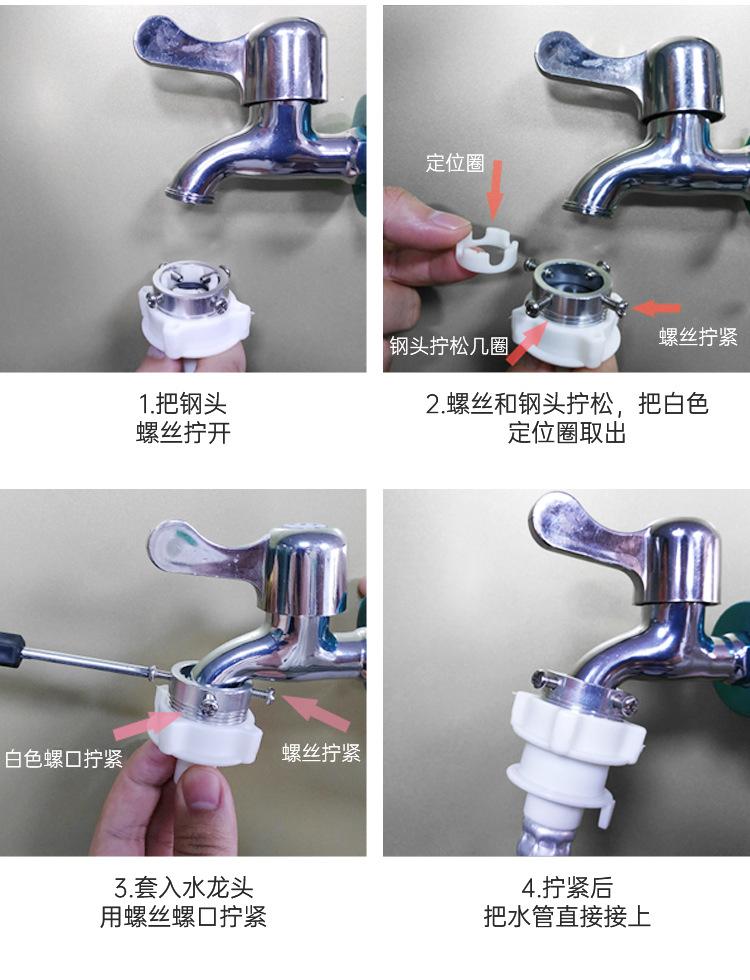 1.把钢头
螺丝拧开

定位圈
钢头拧松几圈
螺丝拧紧

2.螺丝和钢头拧松，把白色
定位圈取出

白色螺口拧紧
螺丝拧紧

3.套入水龙头
用螺丝螺口拧紧

4.拧紧后
把水管直接接上